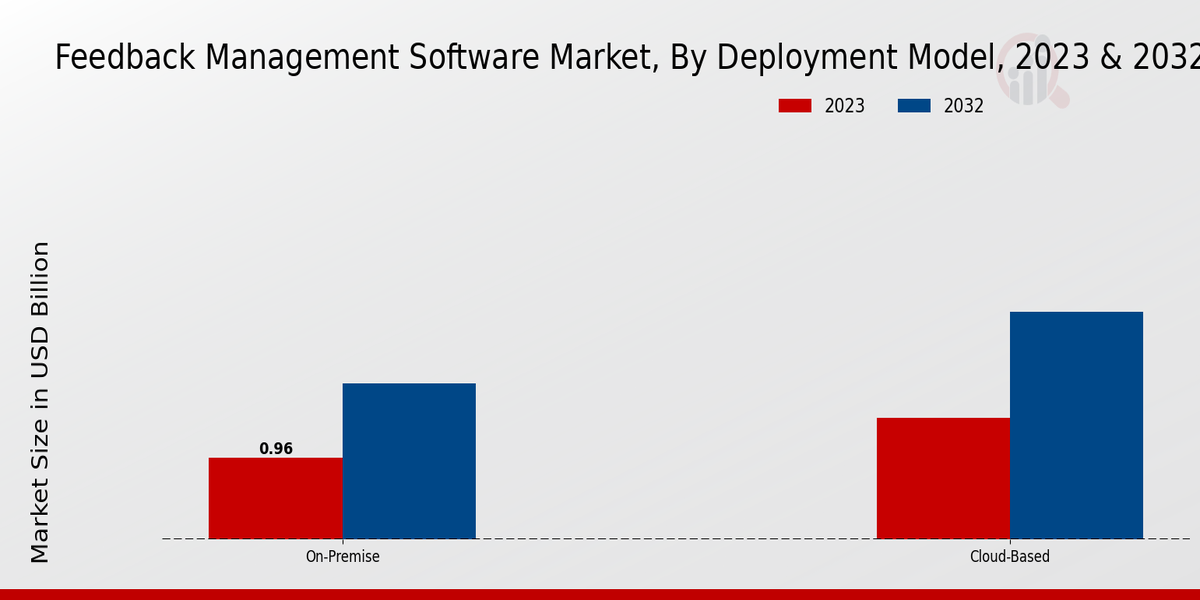 Feedback Management Software Market, By Deployment Model, 2023 & 2032

2023
2032

Market Size in USD Billion

0.96

On-Premise
Cloud-Based