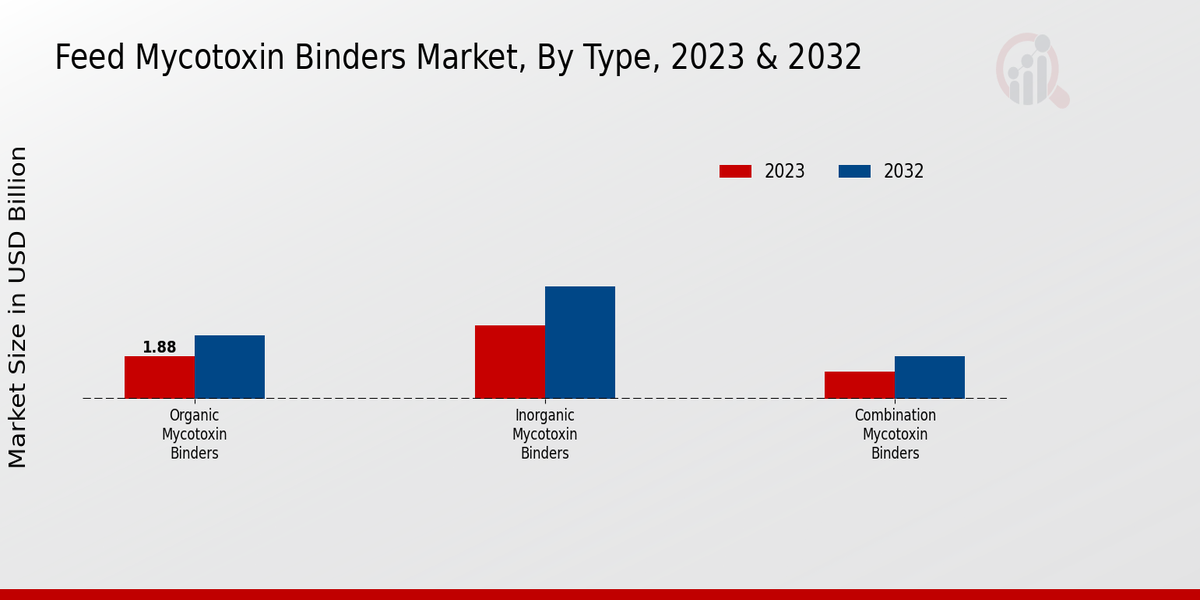 Feed Mycotoxin Binders Market, By Type, 2023 & 2032

2023
2032

Market Size in USD Billion

1.88

Organic Mycotoxin Binders

Inorganic Mycotoxin Binders

Combination Mycotoxin Binders