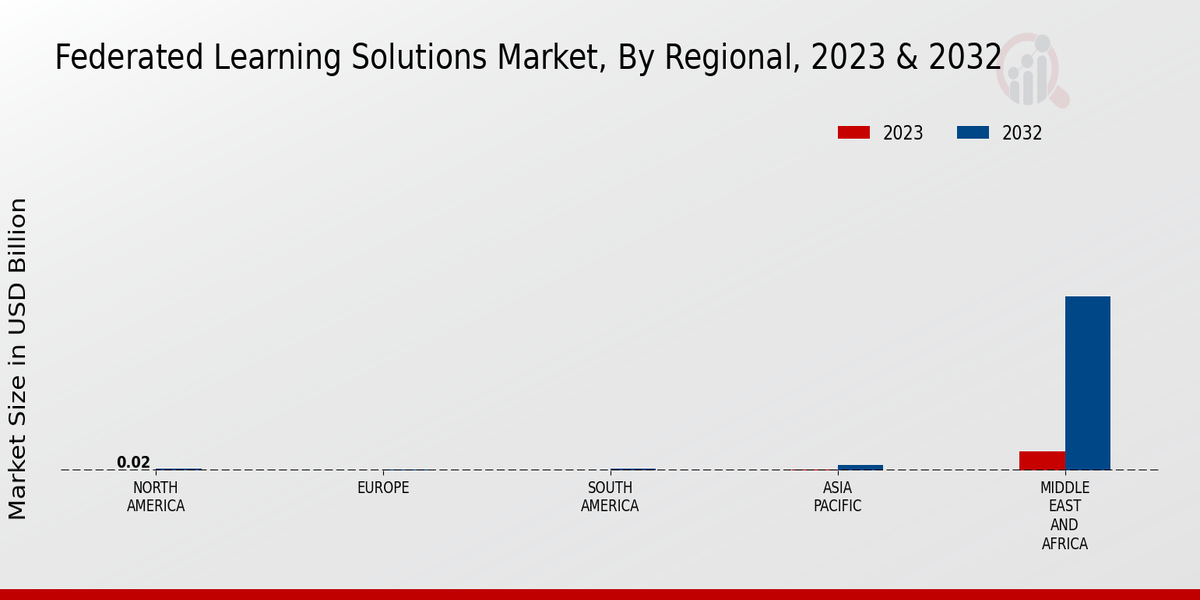 Federated Learning Solutions Market, By Regional, 2023 & 2032

2023
2032

Market Size in USD Billion

0.02

NORTH AMERICA
EUROPE
SOUTH AMERICA
ASIA PACIFIC
MIDDLE EAST AND AFRICA