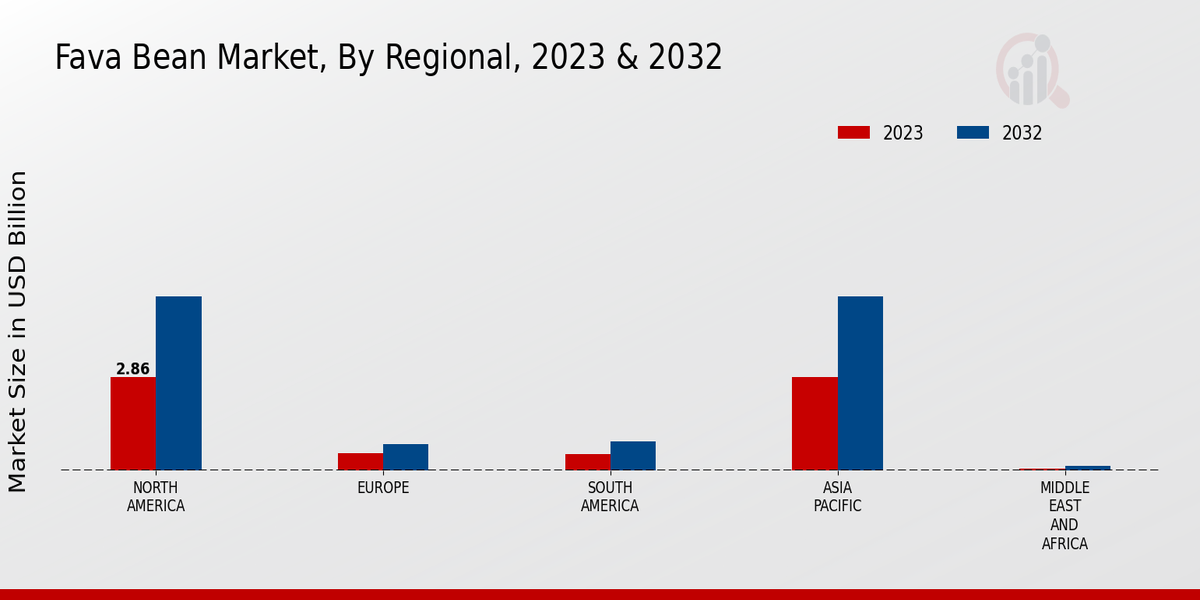 Fava Bean Market, By Regional, 2023 & 2032

2023
2032

Market Size in USD Billion

2.86

NORTH AMERICA
EUROPE
SOUTH AMERICA
ASIA PACIFIC
MIDDLE EAST AND AFRICA