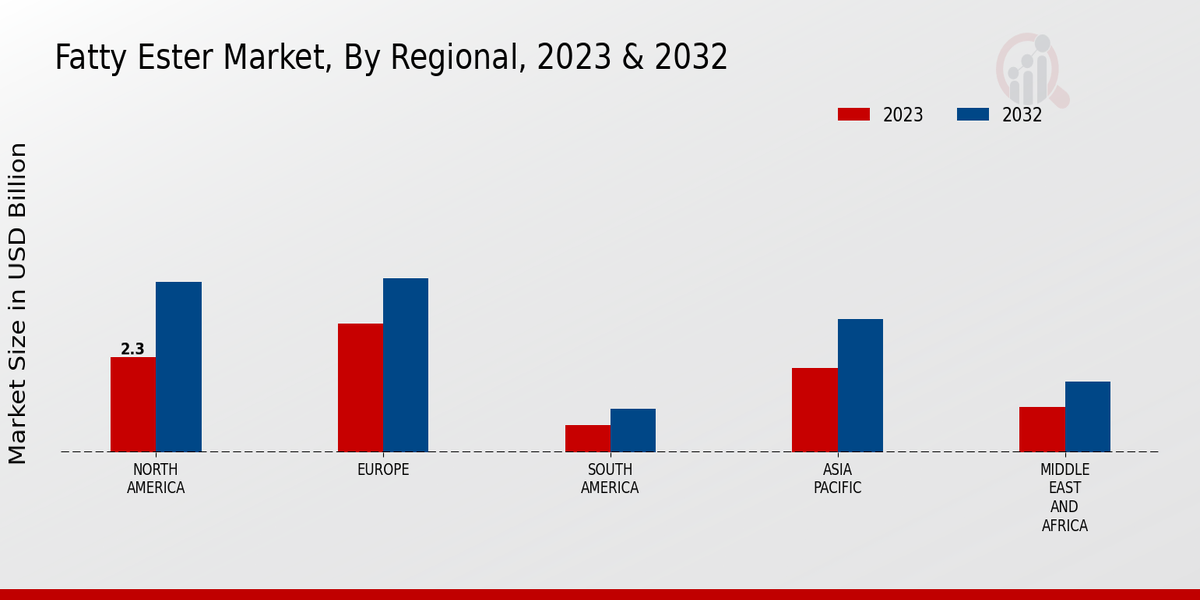 Fatty Ester Market, By Regional, 2023 & 2032

2023
2032

Market Size in USD Billion

2.3

NORTH AMERICA
EUROPE
SOUTH AMERICA
ASIA PACIFIC
MIDDLE EAST AND AFRICA