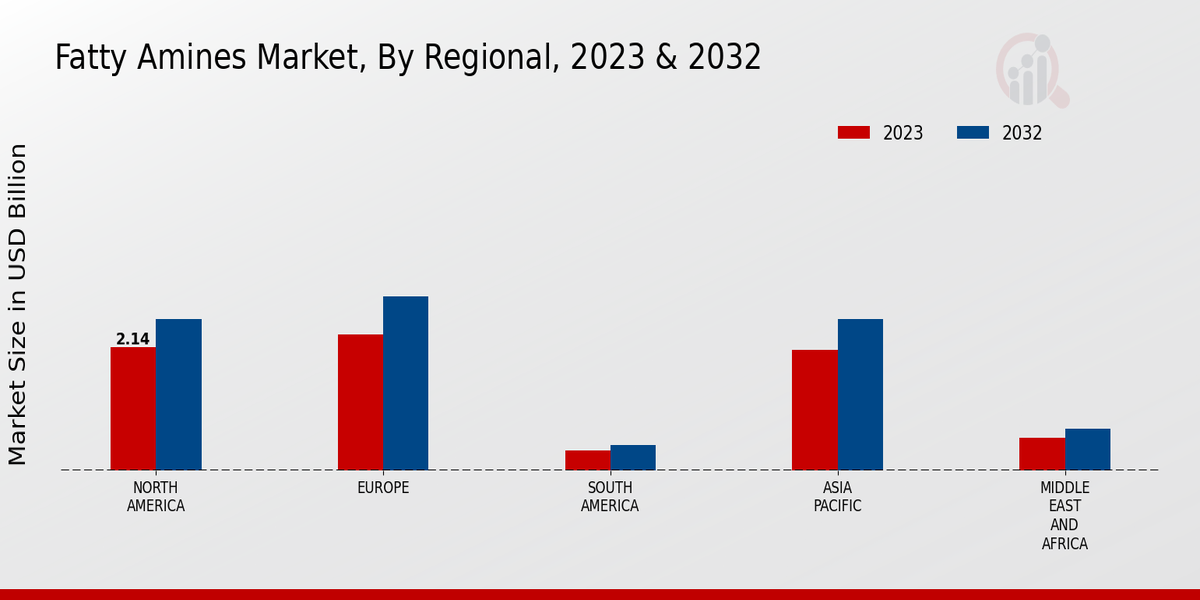 Fatty Amines Market, By Regional, 2023 & 2032

2023 2032

Market Size in USD Billion

2.14

NORTH AMERICA

EUROPE

SOUTH AMERICA

ASIA PACIFIC

MIDDLE EAST AND AFRICA