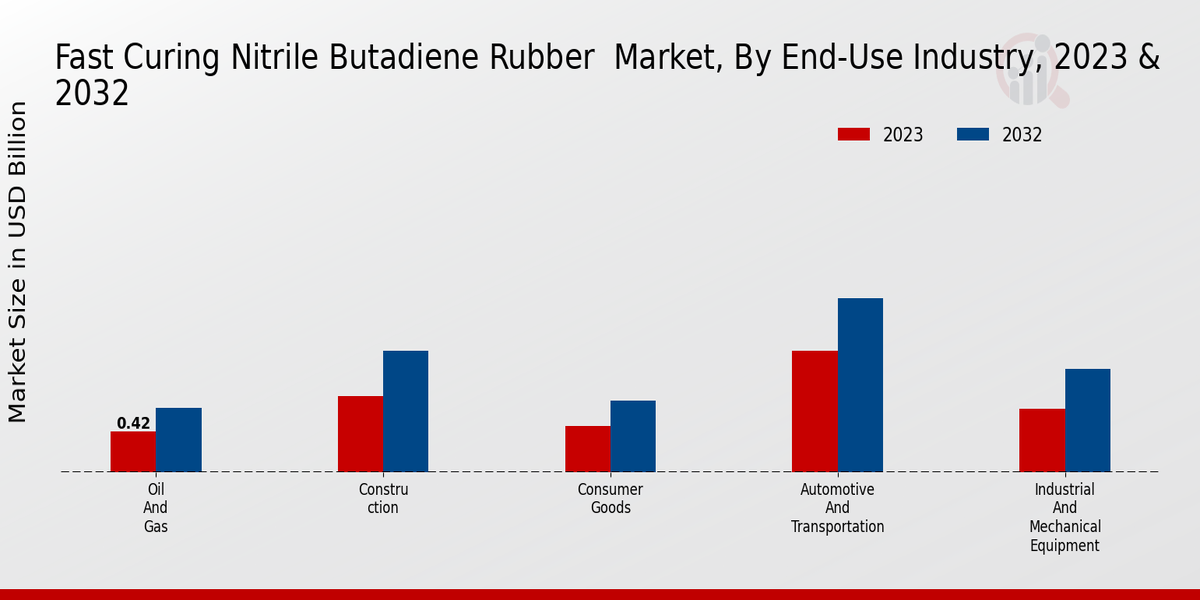 Fast Curing Nitrile Butadiene Rubber Market, By End-Use Industry, 2023 & 2032

2023
2032

Market Size in USD Billion

0.42

Oil And Gas

Constru ction

Consumer Goods

Automotive And Transportation

Industrial And Mechanical Equipment