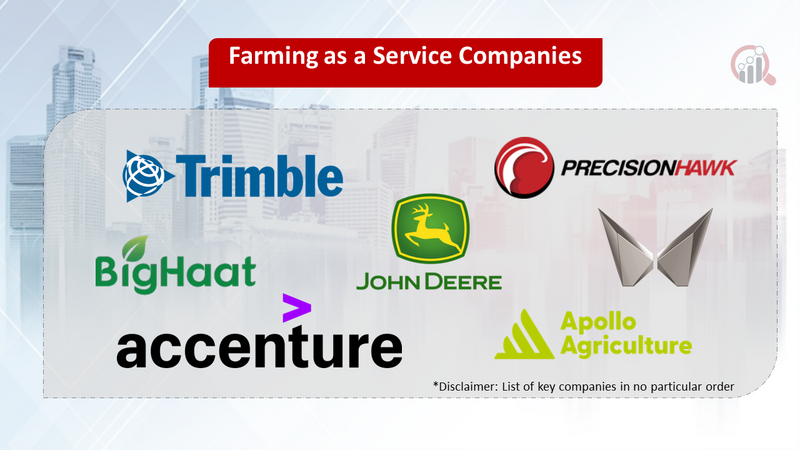 Farming as a Service Companies

Trimble

PRECISIONHAWK

BigHaat

JOHN DEERE

accenture

Apollo Agriculture

*Disclaimer: List of key companies in no particular order