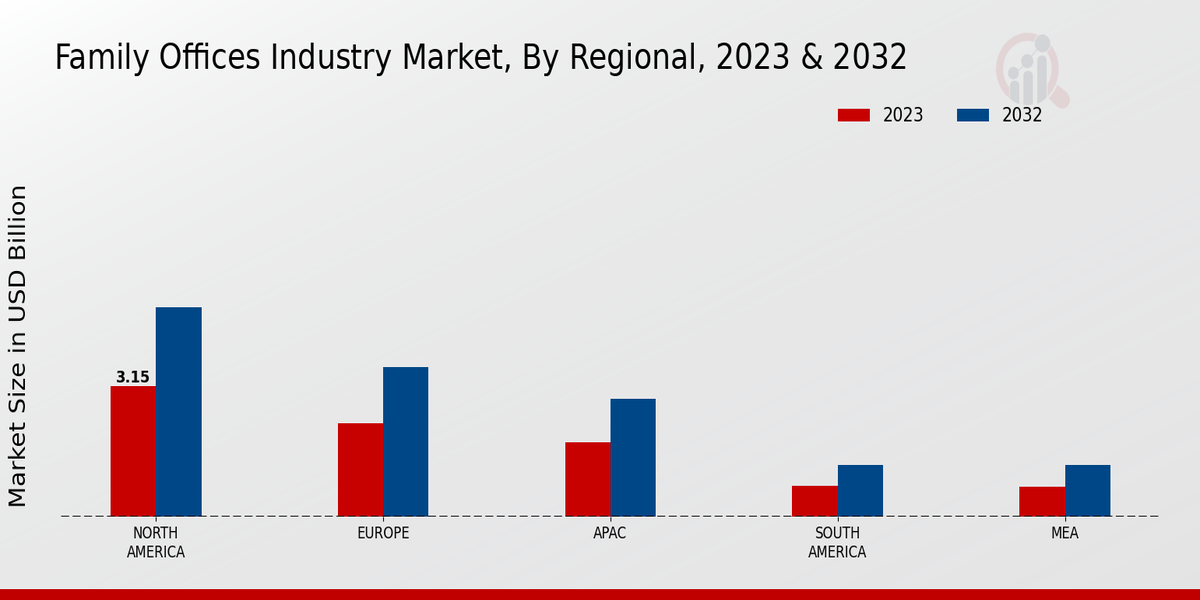 Family Offices Industry Market, By Regional, 2023 & 2032

2023
2032

Market Size in USD Billion

3.15

NORTH AMERICA
EUROPE
APAC
SOUTH AMERICA
MEA