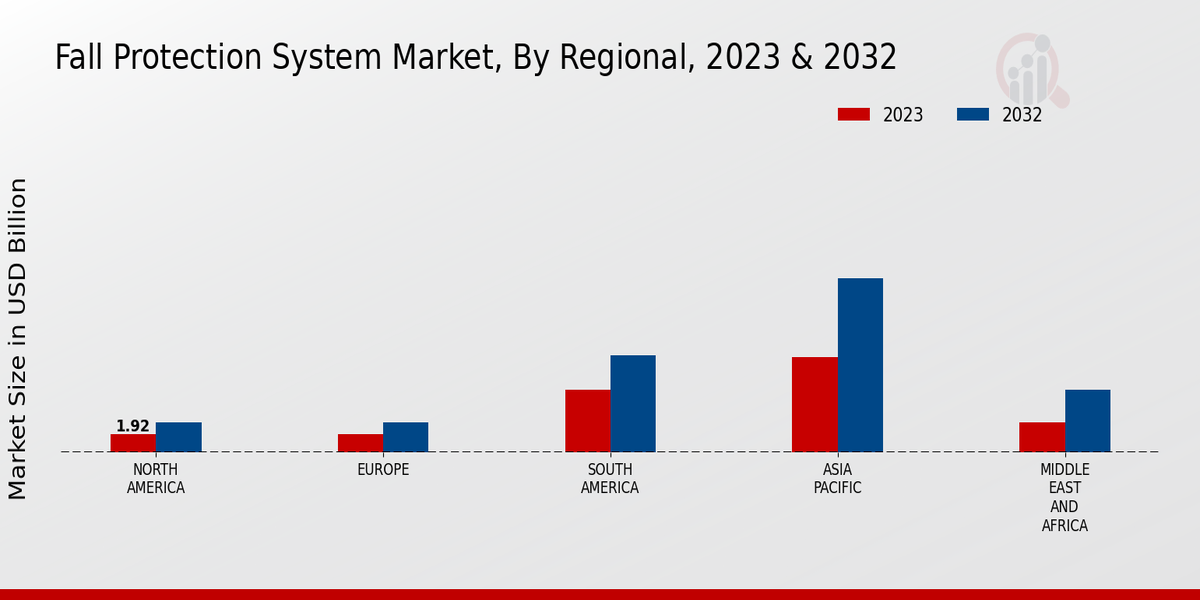 Fall Protection System Market, By Regional, 2023 & 2032

2023 2032

Market Size in USD Billion

1.92

NORTH AMERICA

EUROPE

SOUTH AMERICA

ASIA PACIFIC

MIDDLE EAST AND AFRICA