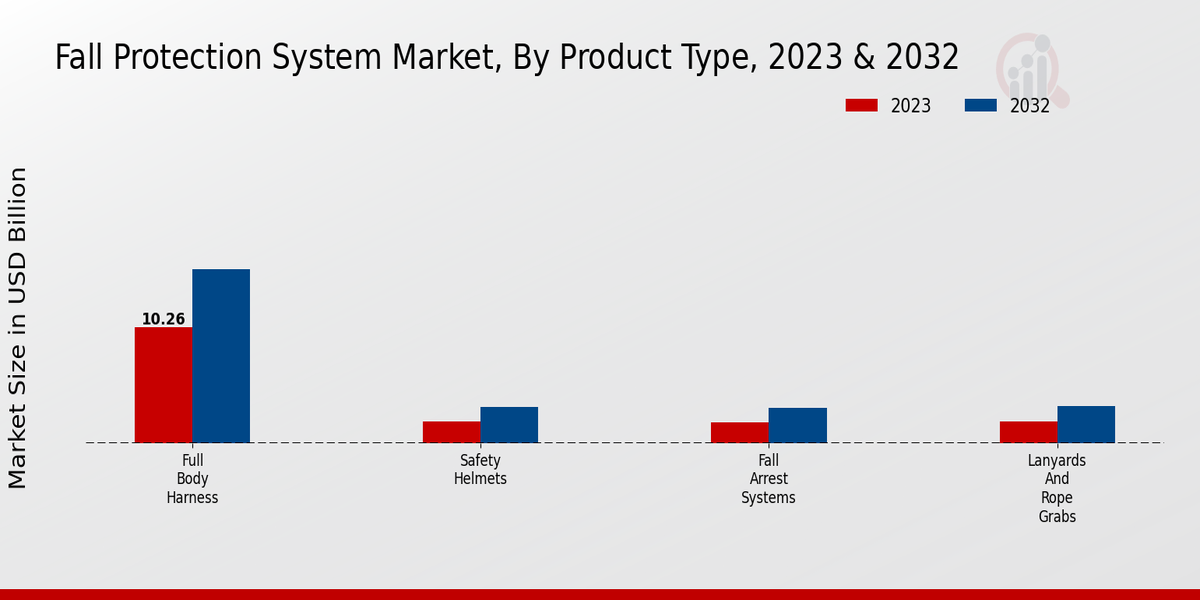 Fall Protection System Market, By Product Type, 2023 & 2032

2023
2032

Market Size in USD Billion

10.26

Full Body Harness

Safety Helmets

Fall Arrest Systems

Lanyards And Rope Grabs