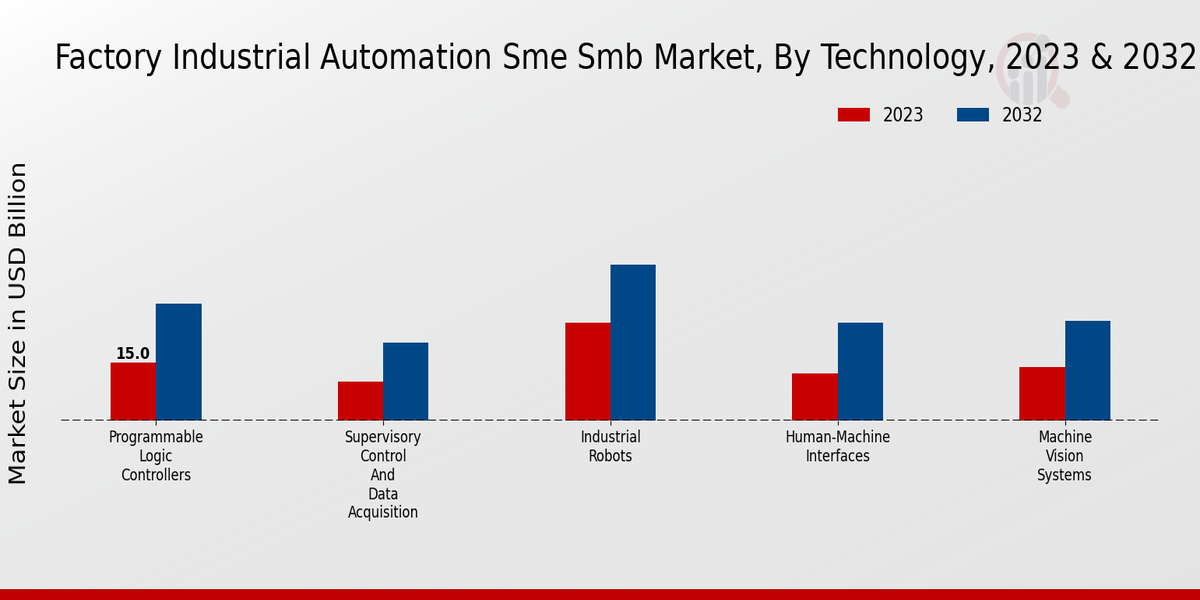 Factory Industrial Automation Sme Smb Market, By Technology, 2023 & 2032

2023
2032

Market Size in USD Billion

15.0

Programmable Logic Controllers

Supervisory Control And Data Acquisition

Industrial Robots

Human-Machine Interfaces

Machine Vision Systems