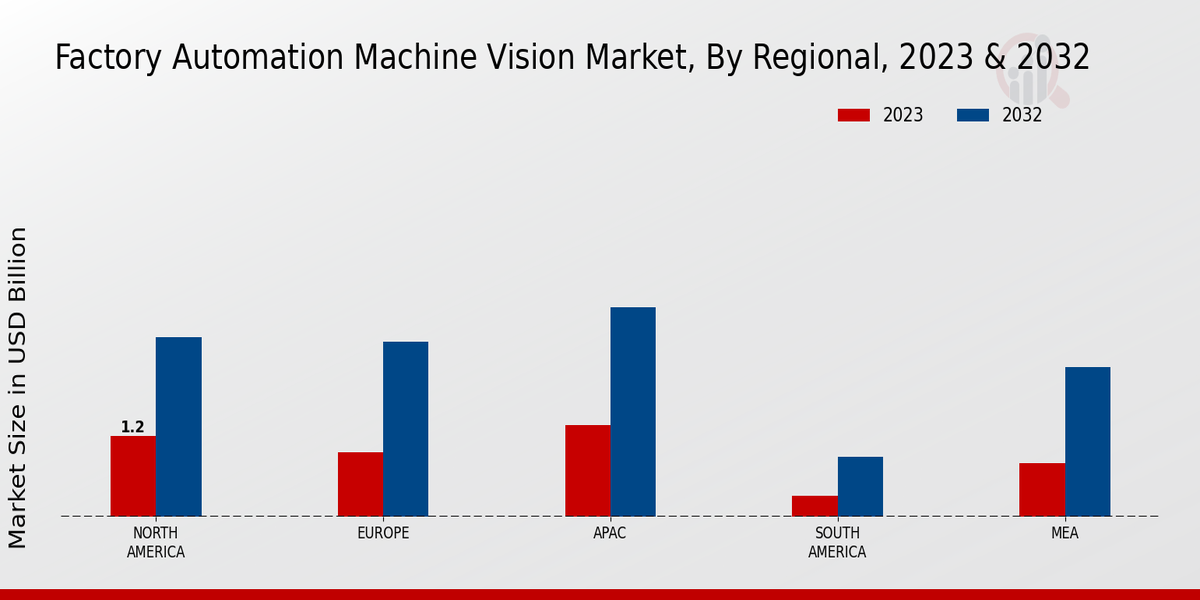 Factory Automation Machine Vision Market, By Regional, 2023 & 2032

2023
2032

Market Size in USD Billion

1.2

NORTH AMERICA
EUROPE
APAC
SOUTH AMERICA
MEA