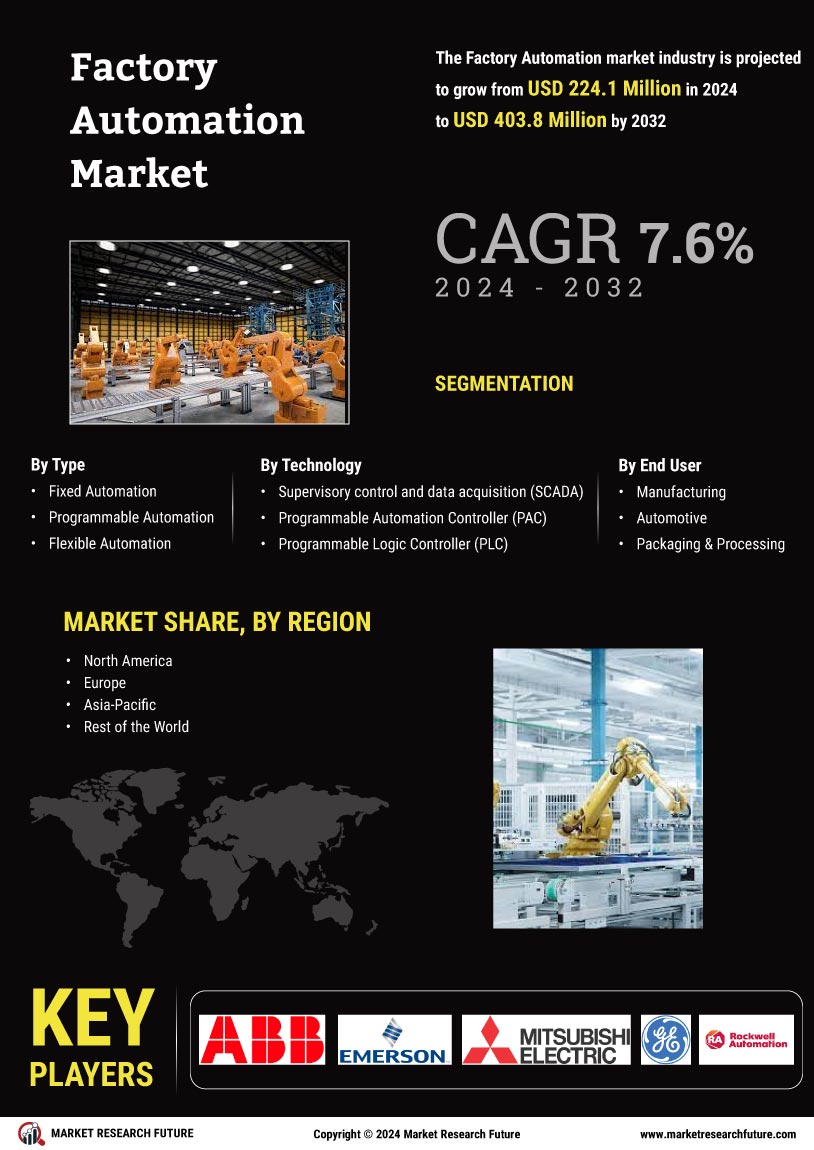 Factory Automation Market

The Factory Automation market industry is projected to grow from USD 224.1 Million in 2024 to USD 403.8 Million by 2032

CAGR 7.6%
2024 - 2032

SEGMENTATION

By Type
• Fixed Automation
• Programmable Automation
• Flexible Automation

By Technology
• Supervisory control and data acquisition (SCADA)
• Programmable Automation Controller (PAC)
• Programmable Logic Controller (PLC)

By End User
• Manufacturing
• Automotive
• Packaging & Processing

MARKET SHARE, BY REGION
• North America
• Europe
• Asia-Pacific
• Rest of the World

KEY PLAYERS

ABB
EMERSON
MITSUBISHI ELECTRIC
GE
RA Rockwell Automation

MARKET RESEARCH FUTURE
Copyright © 2024 Market Research Future
www.marketresearchfuture.com