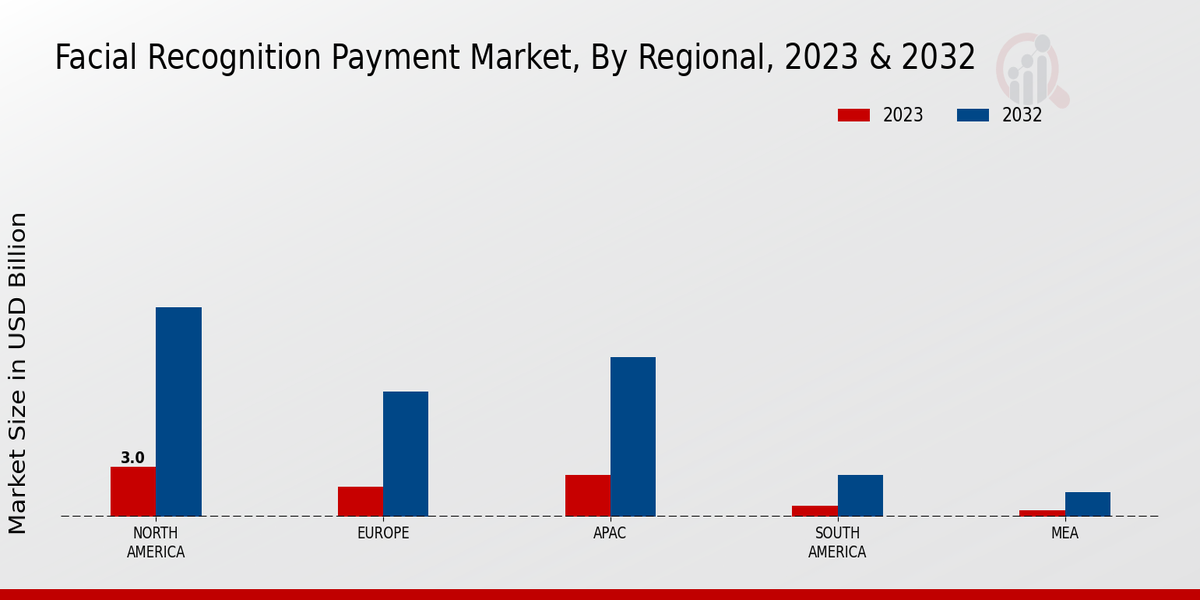 Facial Recognition Payment Market, By Regional, 2023 & 2032

2023
2032

Market Size in USD Billion

3.0

NORTH AMERICA
EUROPE
APAC
SOUTH AMERICA
MEA