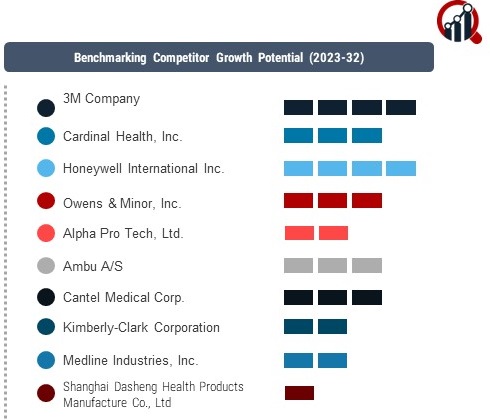 Benchmarking Competitor Growth Potential (2023-32)

3M Company

Cardinal Health, Inc.

Honeywell International Inc.

Owens & Minor, Inc.

Alpha Pro Tech, Ltd.

Ambu A/S

Cantel Medical Corp.

Kimberly-Clark Corporation

Medline Industries, Inc.

Shanghai Dasheng Health Products Manufacture Co., Ltd