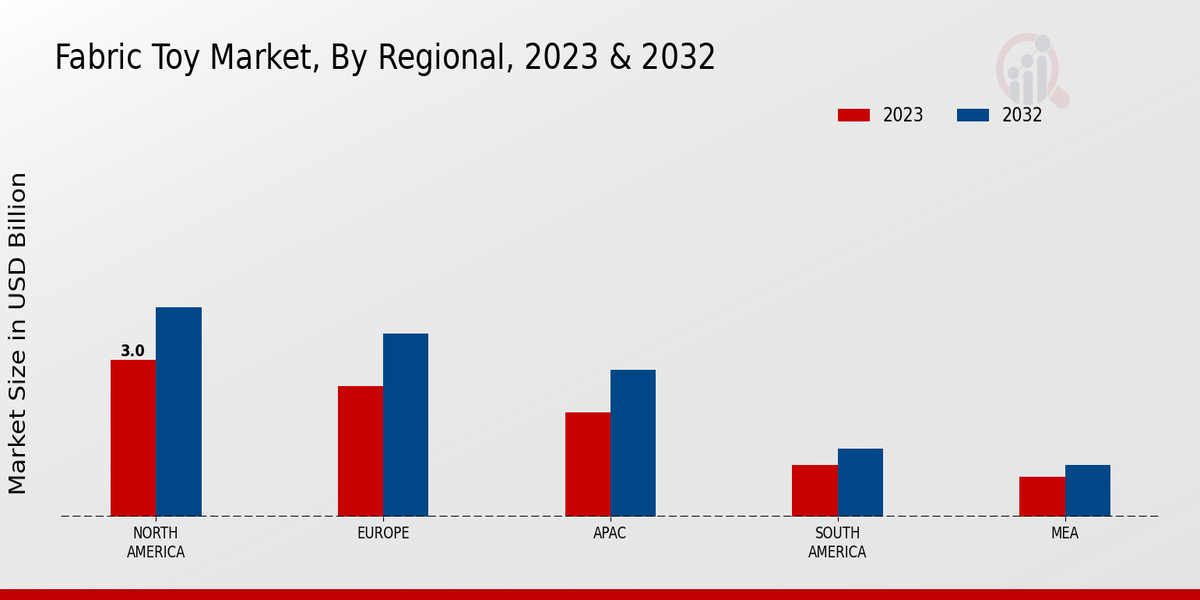 Fabric Toy Market, By Regional, 2023 & 2032

2023
2032

Market Size in USD Billion

3.0

NORTH AMERICA
EUROPE
APAC
SOUTH AMERICA
MEA