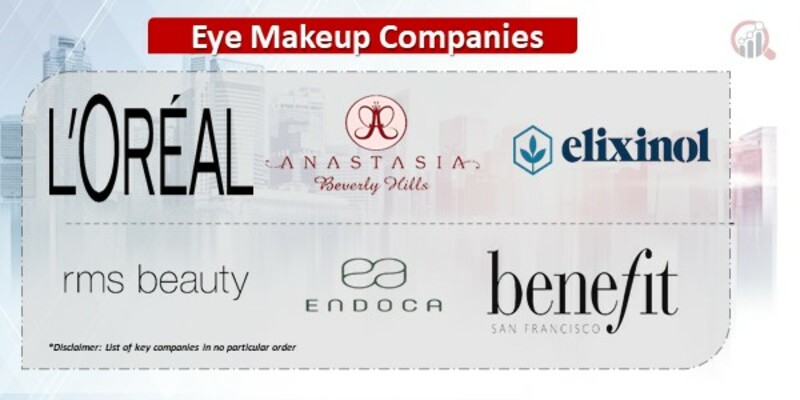 Eye Makeup Companies

L'ORÉAL

ANASTASIA
Beverly Hills

elixinol

rms beauty

ENDOCA

benefit
SAN FRANCISCO

*Disclaimer: List of key companies in no particular order