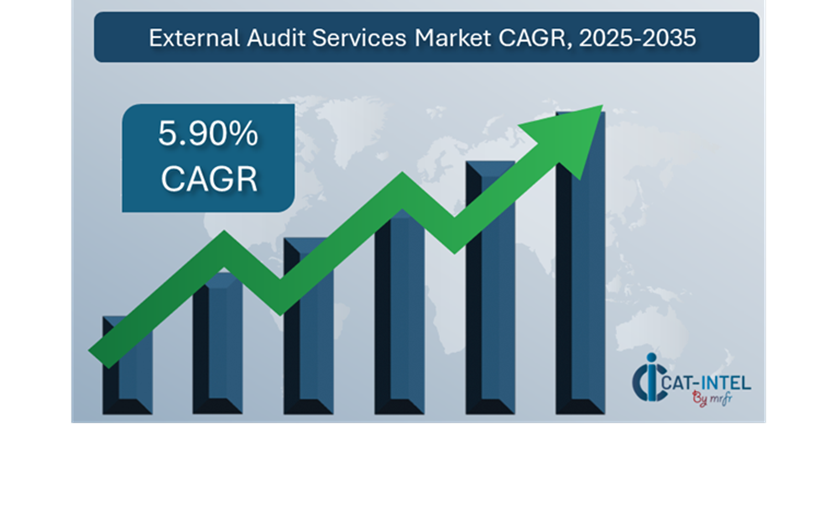 External Audit Services Market CAGR, 2025-2035

5.90%
CAGR

CAT-INTEL
By mrfr