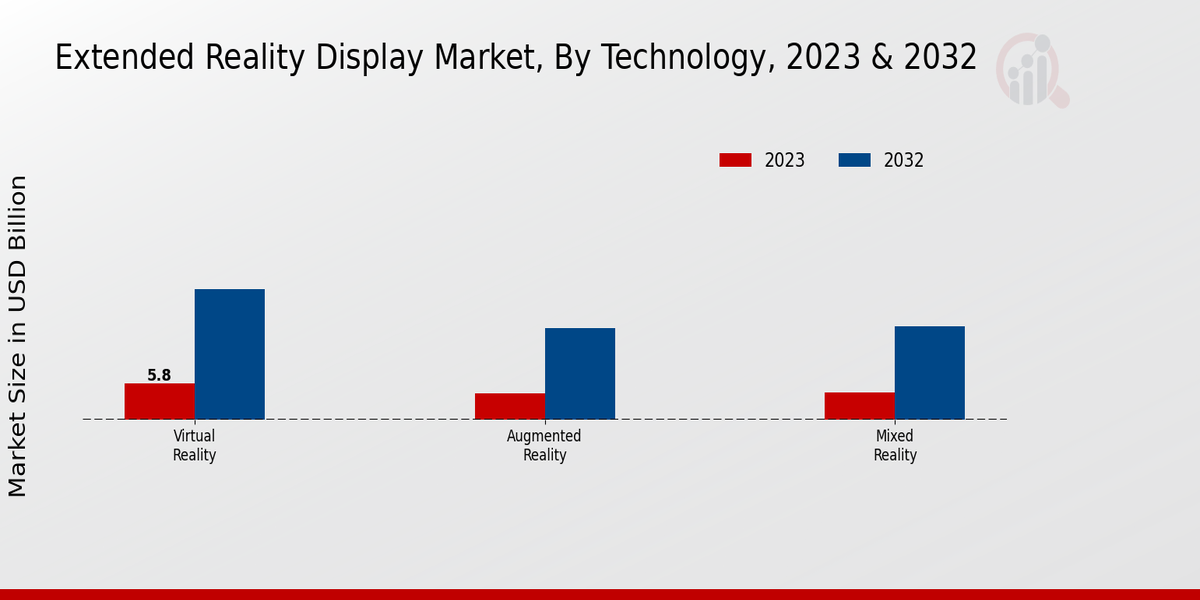 Extended Reality Display Market, By Technology, 2023 & 2032

2023 2032

Market Size in USD Billion

5.8

Virtual Reality

Augmented Reality

Mixed Reality