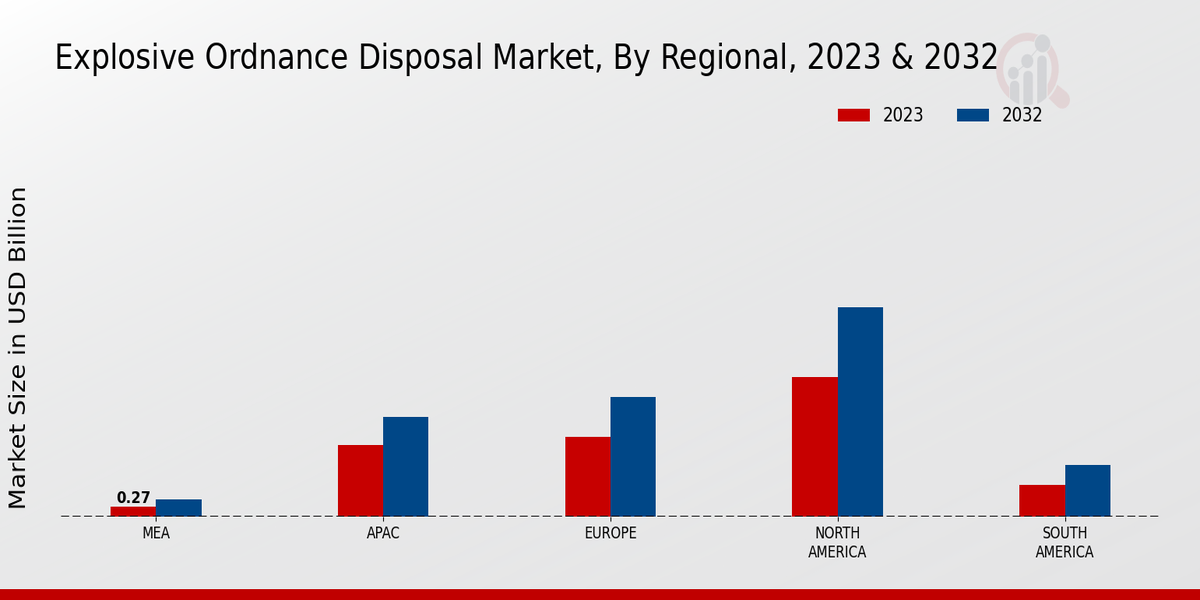 Explosive Ordnance Disposal Market, By Regional, 2023 & 2032

2023
2032

Market Size in USD Billion

0.27

MEA
APAC
EUROPE
NORTH AMERICA
SOUTH AMERICA