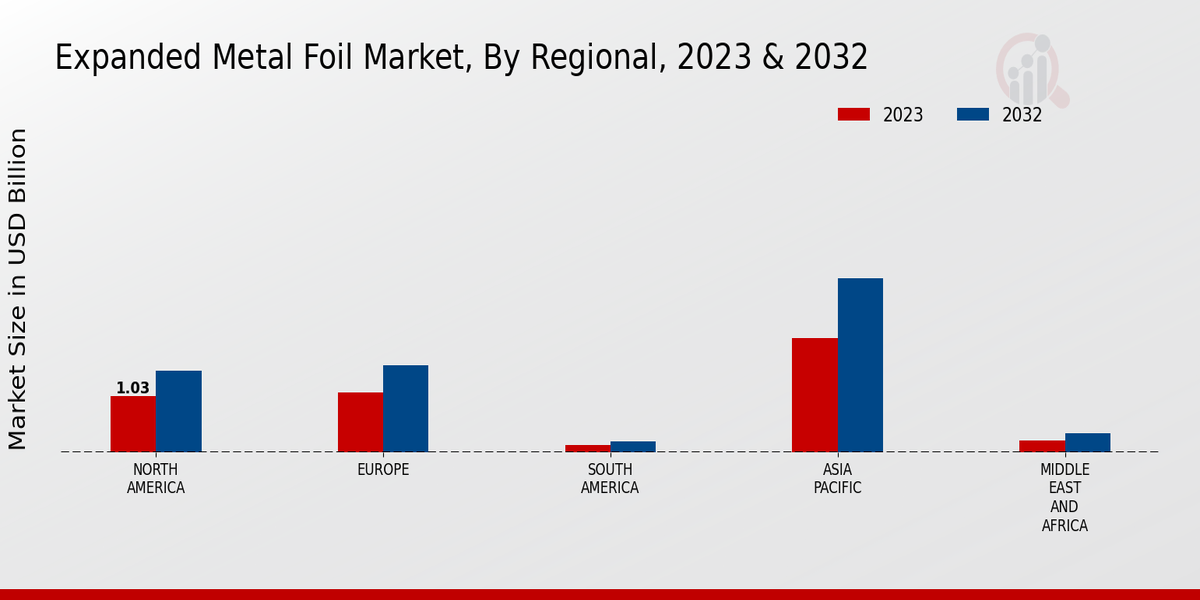 Expanded Metal Foil Market, By Regional, 2023 & 2032

2023
2032

Market Size in USD Billion

1.03

NORTH AMERICA
EUROPE
SOUTH AMERICA
ASIA PACIFIC
MIDDLE EAST AND AFRICA