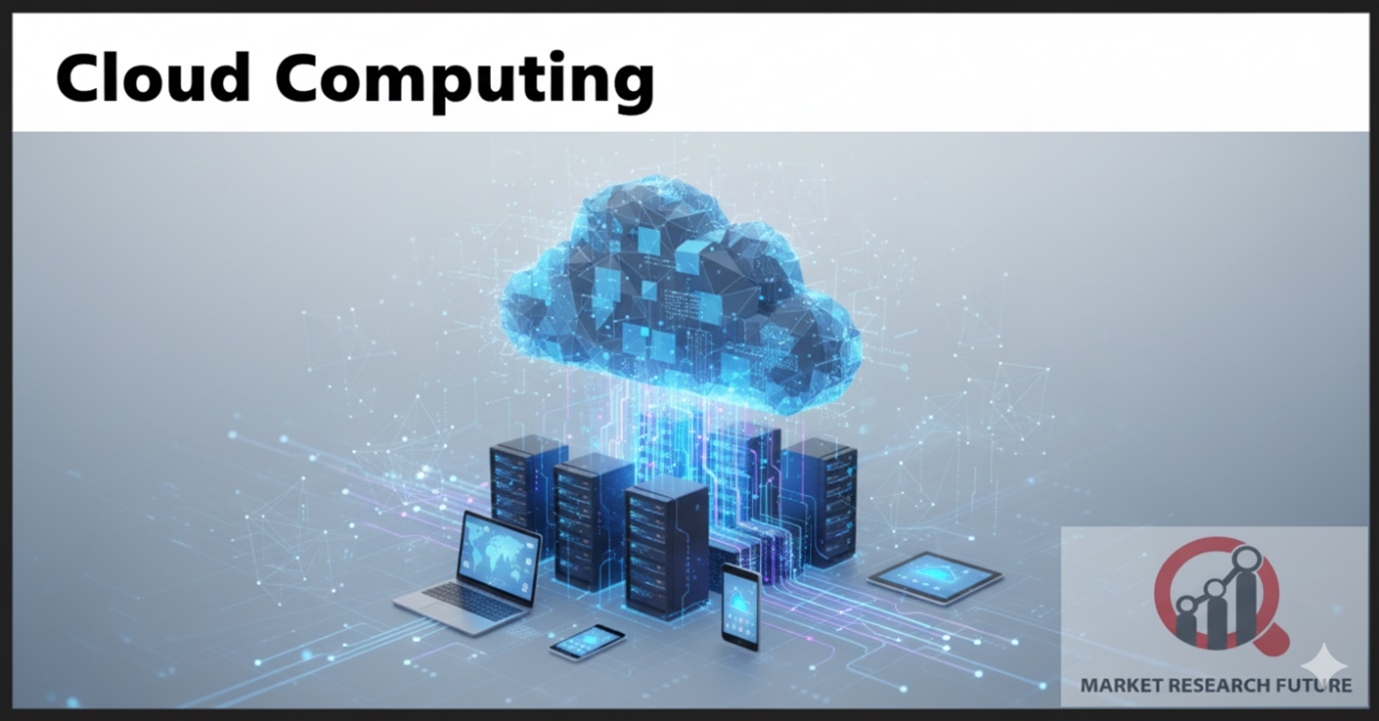 Cloud Computing

MARKET RESEARCH FUTURE