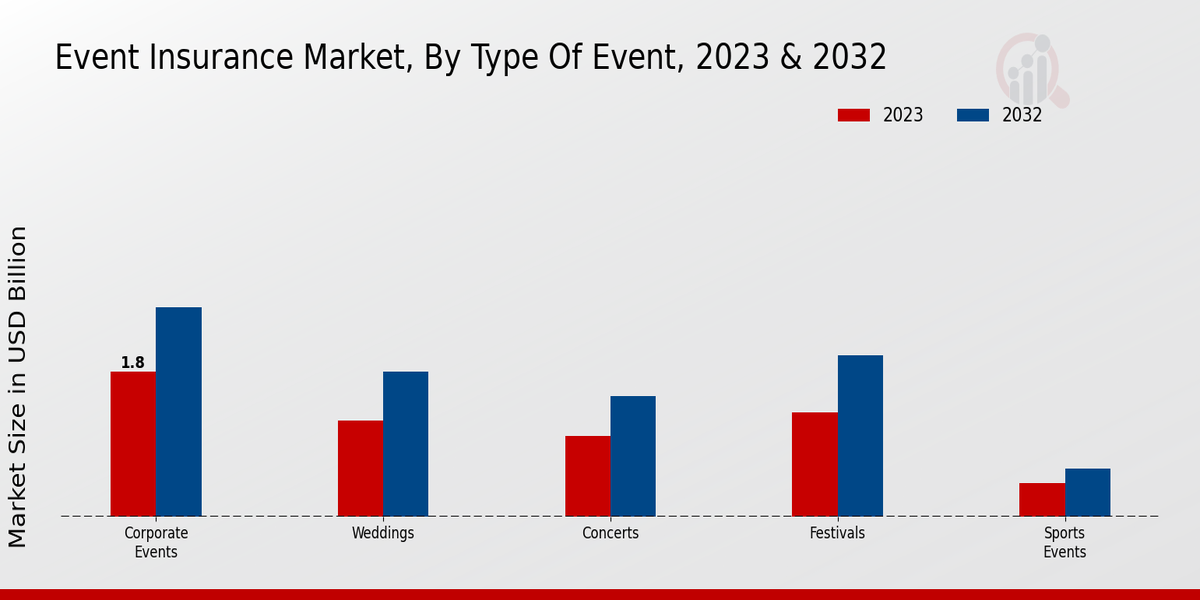 Event Insurance Market, By Type Of Event, 2023 & 2032

2023
2032

Market Size in USD Billion

1.8

Corporate Events
Weddings
Concerts
Festivals
Sports Events