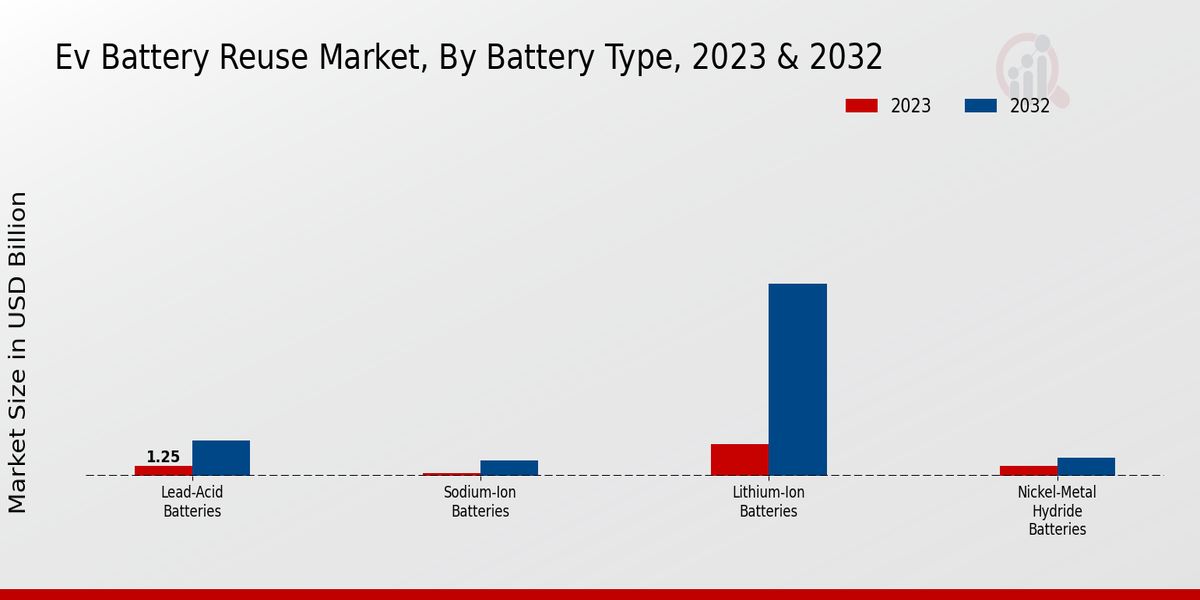 Ev Battery Reuse Market, By Battery Type, 2023 & 2032

2023 2032

Market Size in USD Billion

1.25

Lead-Acid Batteries

Sodium-Ion Batteries

Lithium-Ion Batteries

Nickel-Metal Hydride Batteries