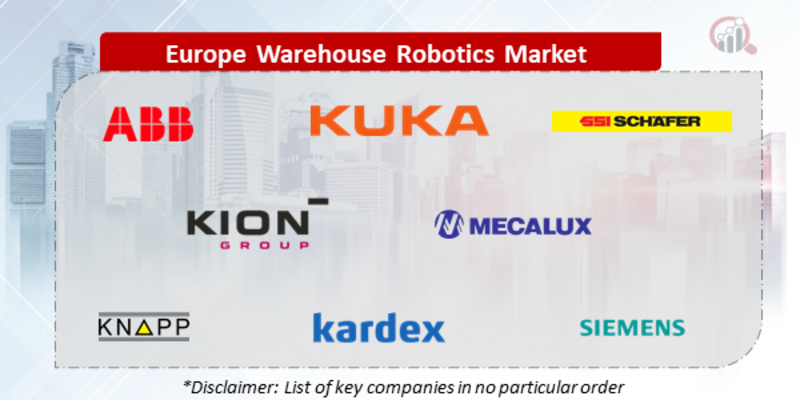 Europe Warehouse Robotics Market

ABB

KUKA

SSI SCHÄFER

KION GROUP

MECALUX

KNAPP

kardex

SIEMENS

*Disclaimer: List of key companies in no particular order