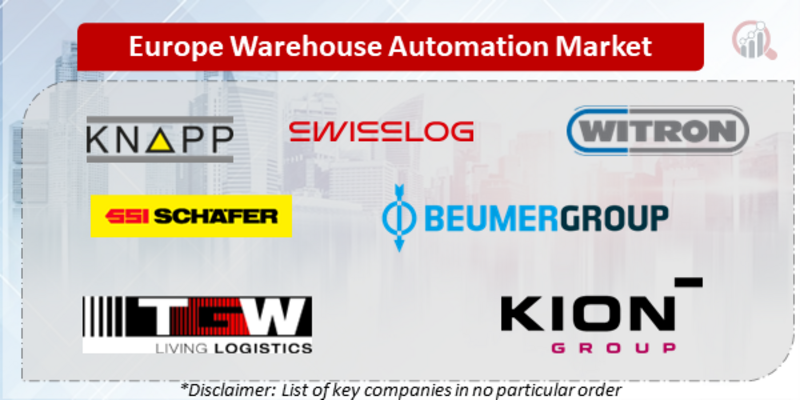 Europe Warehouse Automation Market

KNAPP

SWISSLOG

WITRON

SSI SCHÄFER

BEUMERGROUP

TGW
LIVING LOGISTICS

KION
GROUP

*Disclaimer: List of key companies in no particular order