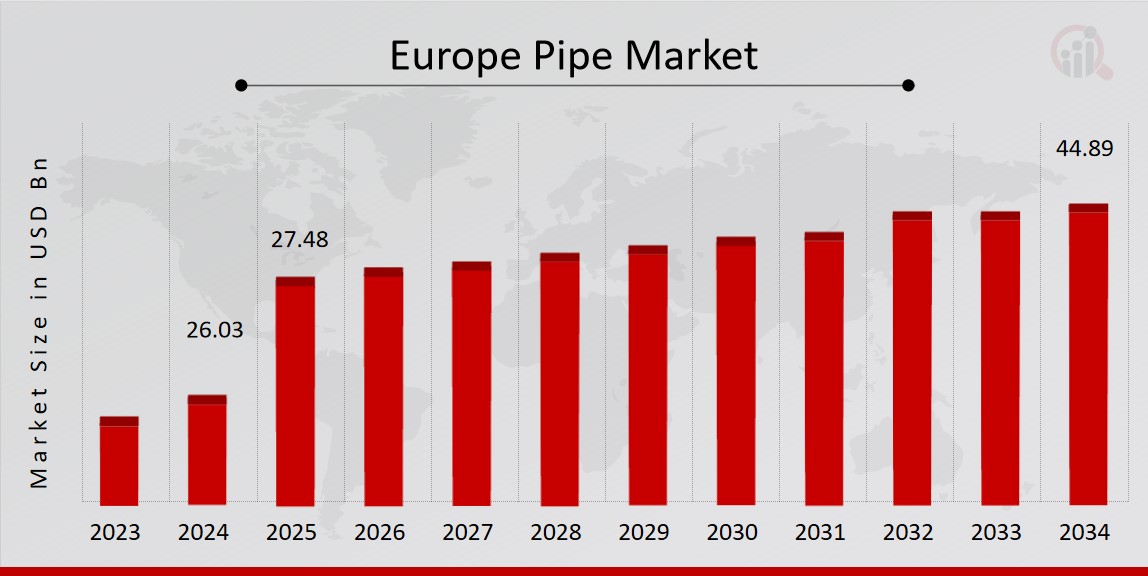 Europe Pipe Market

Market Size in USD Bn

26.03

27.48

44.89

2023
2024
2025
2026
2027
2028
2029
2030
2031
2032
2033
2034