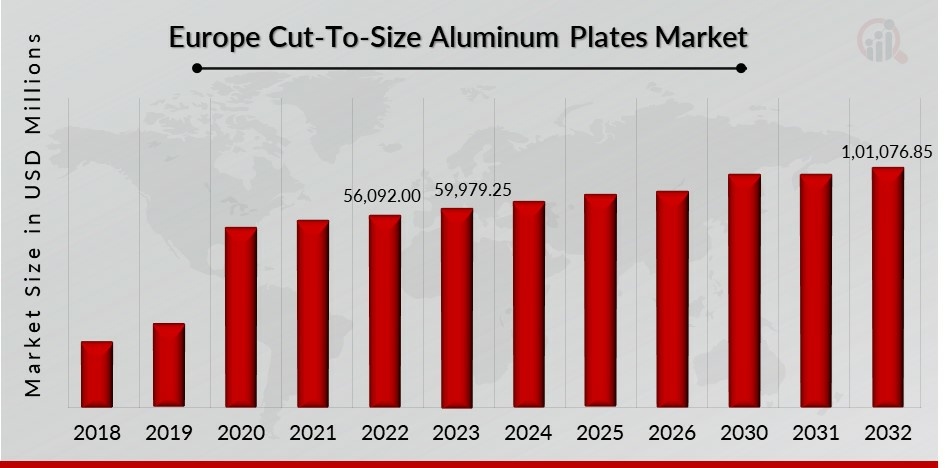 Europe Cut-To-Size Aluminum Plates Market

Market Size in USD Millions

56,092.00
59,979.25
1,01,076.85

2018
2019
2020
2021
2022
2023
2024
2025
2026
2030
2031
2032