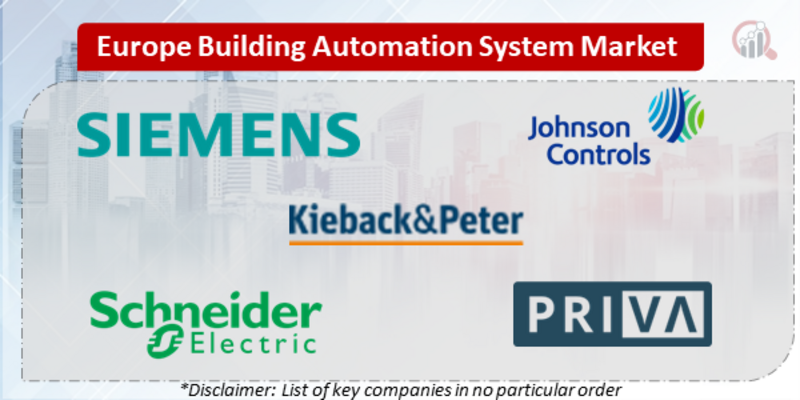 Europe Building Automation System Market

SIEMENS

Johnson Controls

Kieback&Peter

Schneider Electric

PRIVA

*Disclaimer: List of key companies in no particular order