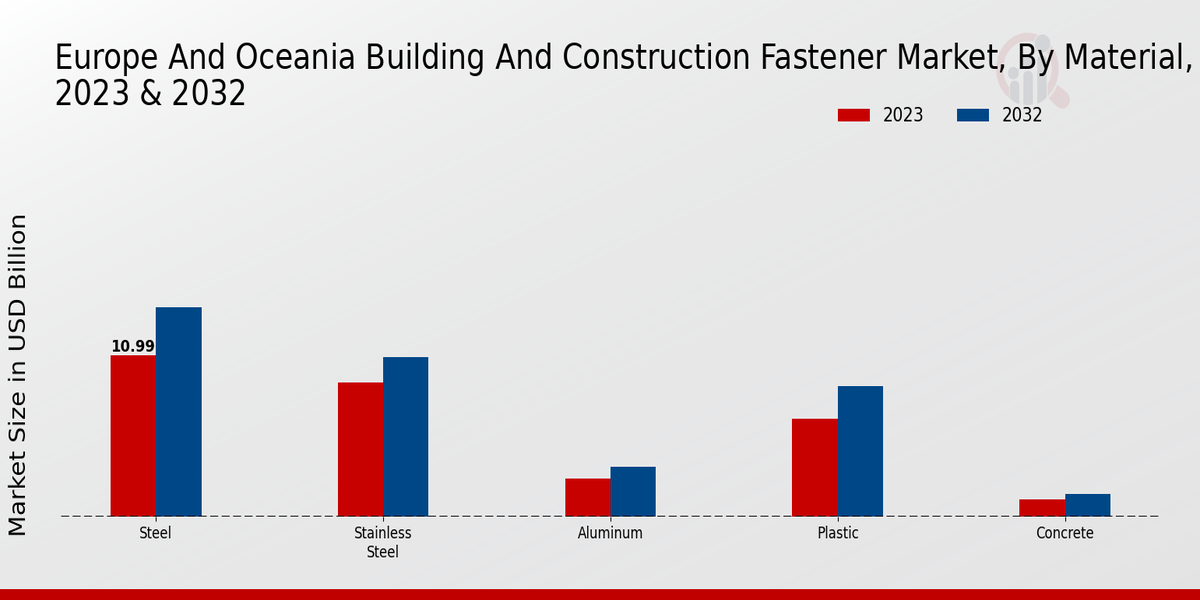 Europe And Oceania Building And Construction Fastener Market, By Material, 2023 & 2032

2023
2032

Market Size in USD Billion

10.99

Steel
Stainless Steel
Aluminum
Plastic
Concrete