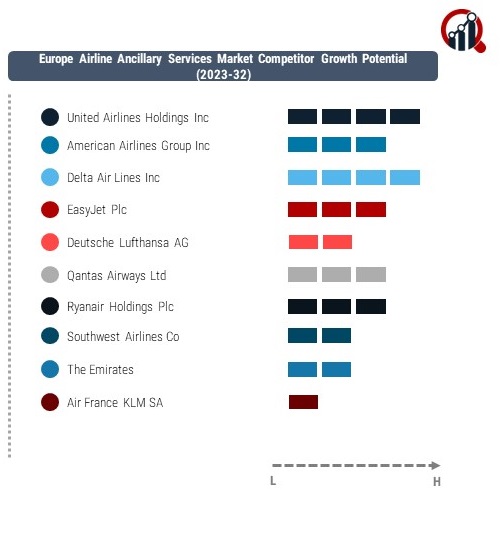 Europe Airline Ancillary Services Market Competitor Growth Potential (2023-32)

United Airlines Holdings Inc

American Airlines Group Inc

Delta Air Lines Inc

EasyJet Plc

Deutsche Lufthansa AG

Qantas Airways Ltd

Ryanair Holdings Plc

Southwest Airlines Co

The Emirates

Air France KLM SA

L

H