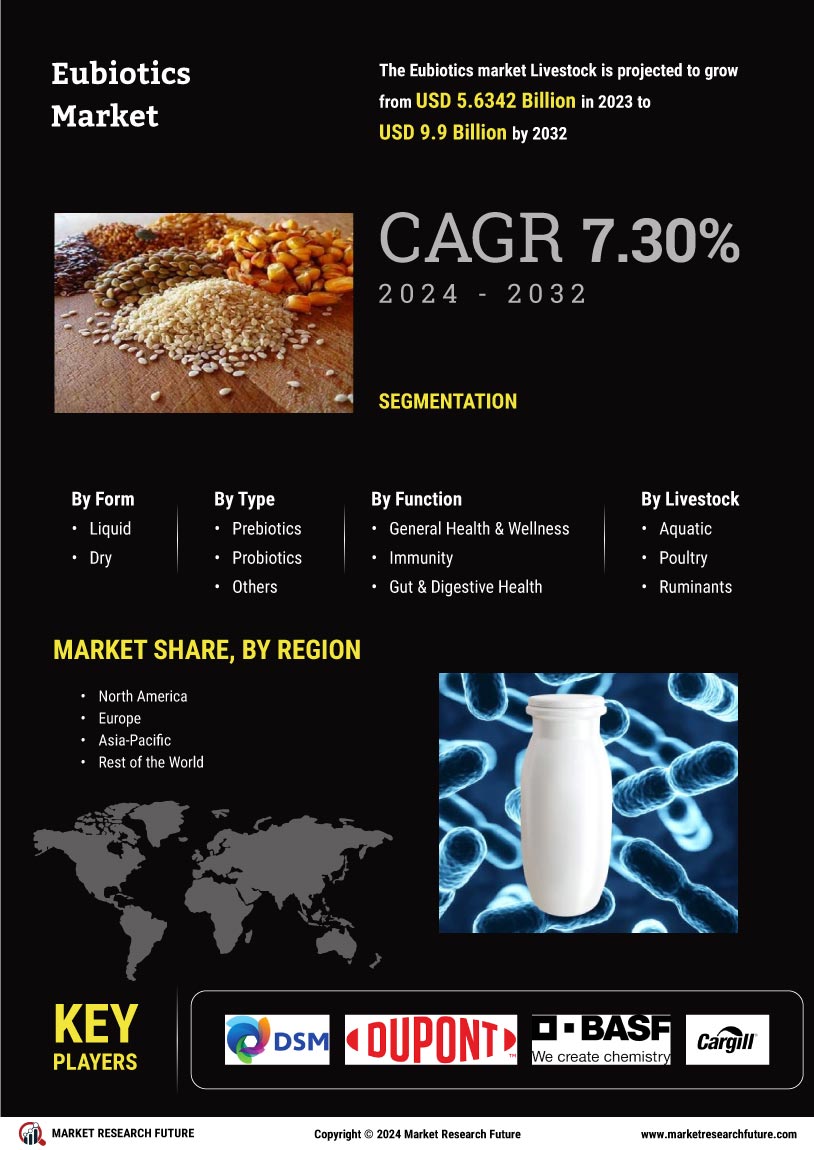 Eubiotics Market

The Eubiotics market Livestock is projected to grow from USD 5.6342 Billion in 2023 to USD 9.9 Billion by 2032

CAGR 7.30%
2024 - 2032

SEGMENTATION

By Form
• Liquid
• Dry

By Type
• Prebiotics
• Probiotics
• Others

By Function
• General Health & Wellness
• Immunity
• Gut & Digestive Health

By Livestock
• Aquatic
• Poultry
• Ruminants

MARKET SHARE, BY REGION

• North America
• Europe
• Asia-Pacific
• Rest of the World

KEY PLAYERS

DSM
DUPONT
BASF
We create chemistry
Cargill

MARKET RESEARCH FUTURE
Copyright © 2024 Market Research Future
www.marketresearchfuture.com