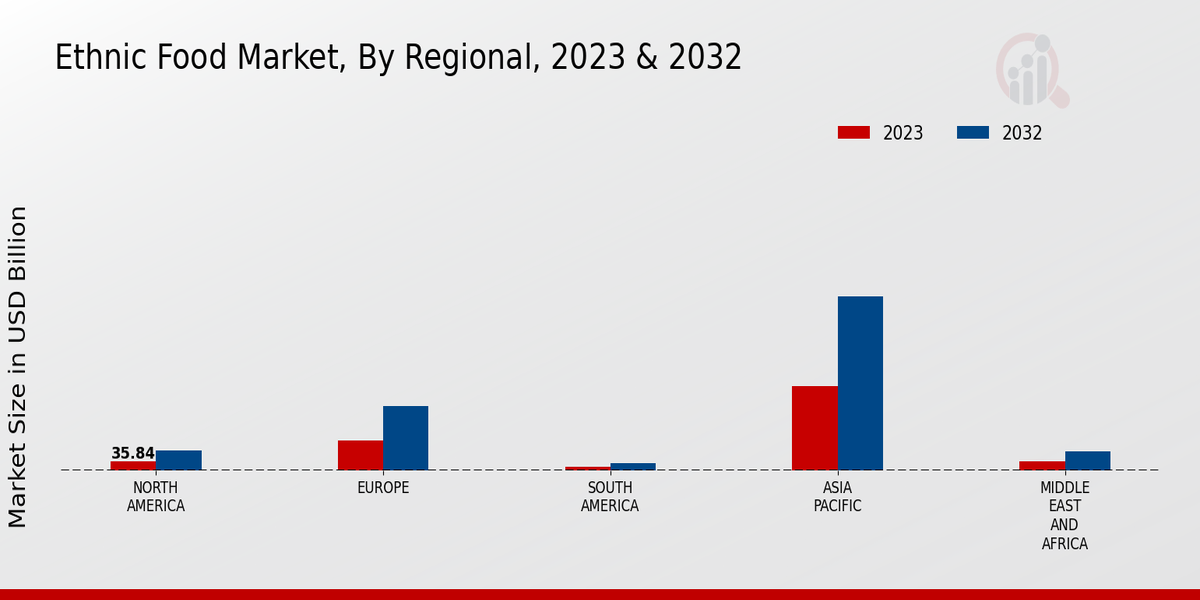 Ethnic Food Market, By Regional, 2023 & 2032

2023
2032

Market Size in USD Billion

35.84

NORTH AMERICA
EUROPE
SOUTH AMERICA
ASIA PACIFIC
MIDDLE EAST AND AFRICA