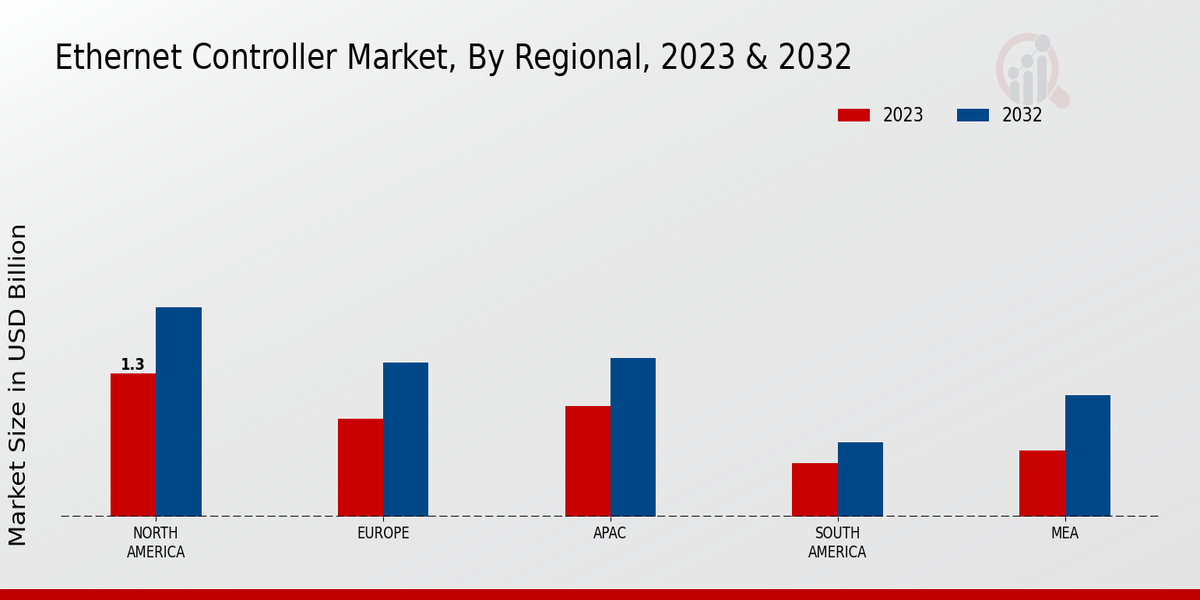 Ethernet Controller Market, By Regional, 2023 & 2032

2023 2032

Market Size in USD Billion

1.3

NORTH AMERICA

EUROPE

APAC

SOUTH AMERICA

MEA