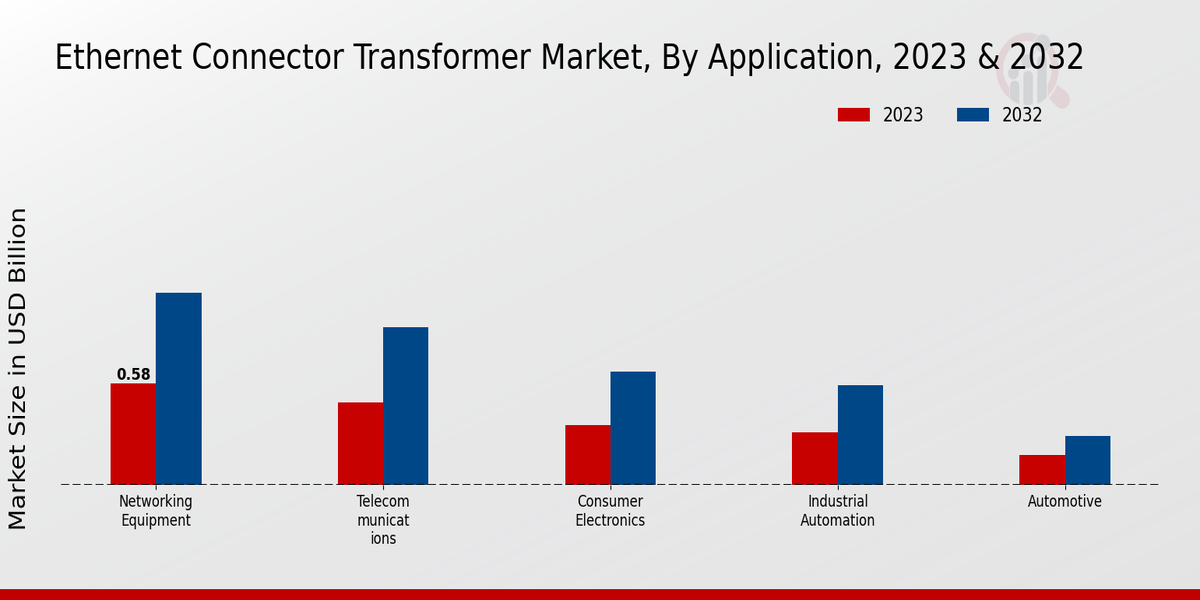 Ethernet Connector Transformer Market, By Application, 2023 & 2032

2023
2032

Market Size in USD Billion

0.58

Networking Equipment

Telecom municat ions

Consumer Electronics

Industrial Automation

Automotive