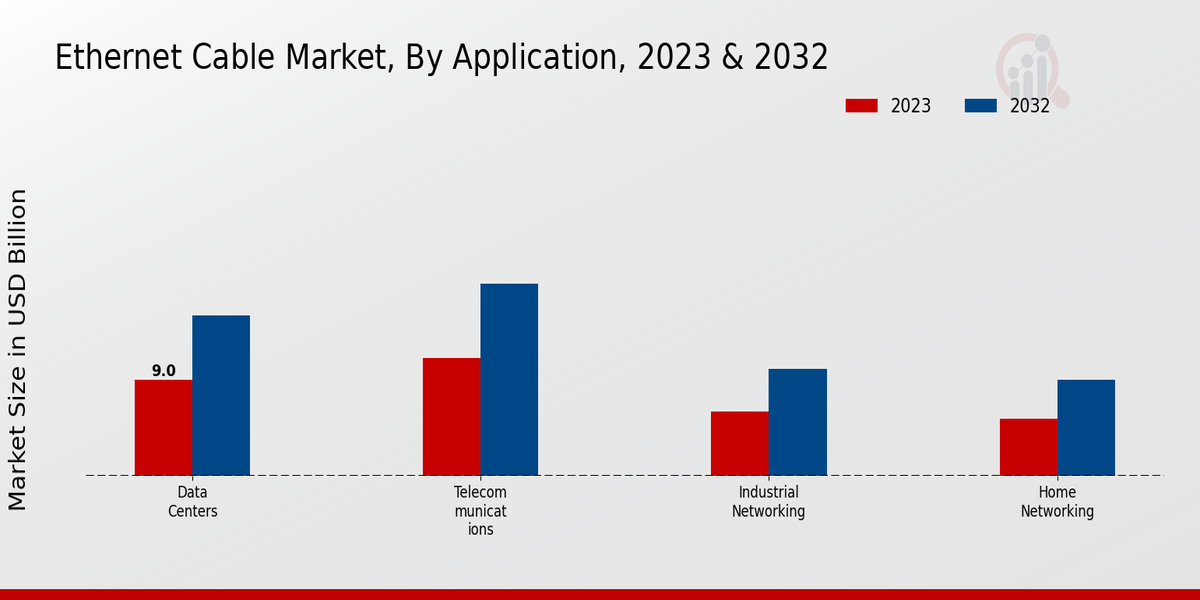 Ethernet Cable Market, By Application, 2023 & 2032

2023 2032

Market Size in USD Billion

9.0

Data Centers

Telecom municat ions

Industrial Networking

Home Networking