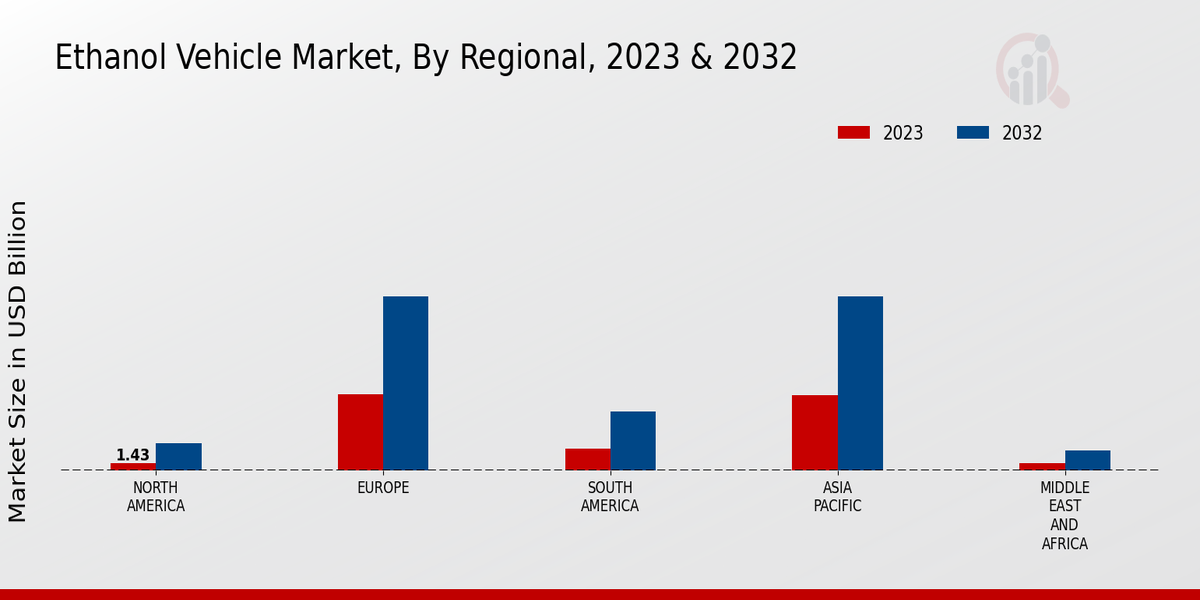 Ethanol Vehicle Market, By Regional, 2023 & 2032

2023
2032

Market Size in USD Billion

1.43

NORTH AMERICA
EUROPE
SOUTH AMERICA
ASIA PACIFIC
MIDDLE EAST AND AFRICA