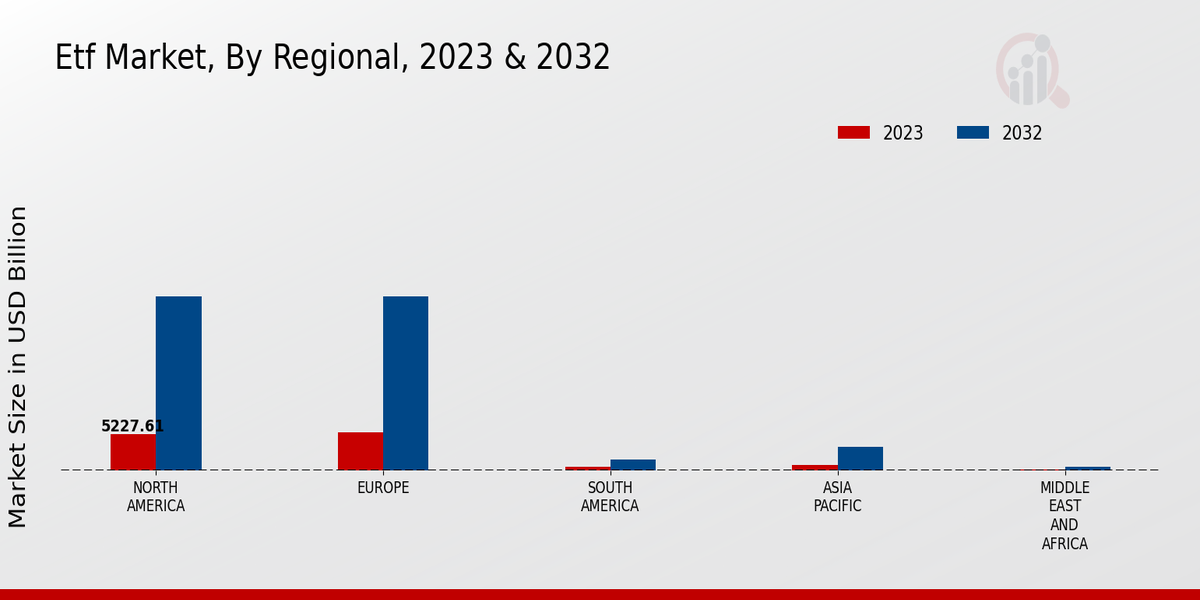 Etf Market, By Regional, 2023 & 2032

2023
2032

Market Size in USD Billion

5227.61

NORTH AMERICA
EUROPE
SOUTH AMERICA
ASIA PACIFIC
MIDDLE EAST AND AFRICA