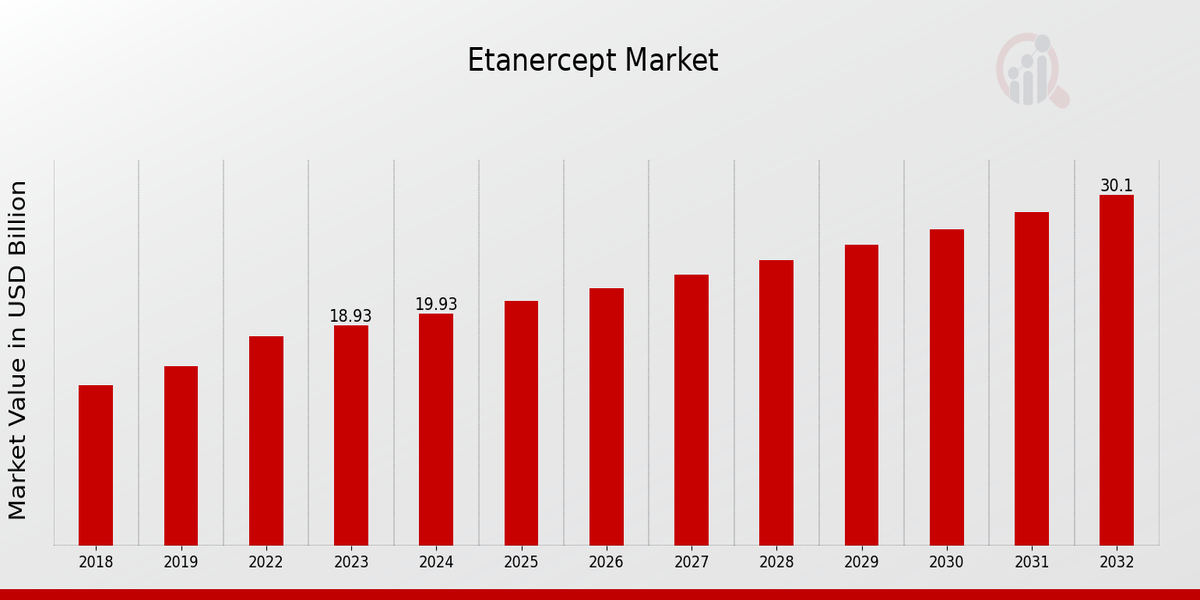 Etanercept Market

Market Value in USD Billion

18.93
19.93
30.1

2018
2019
2022
2023
2024
2025
2026
2027
2028
2029
2030
2031
2032