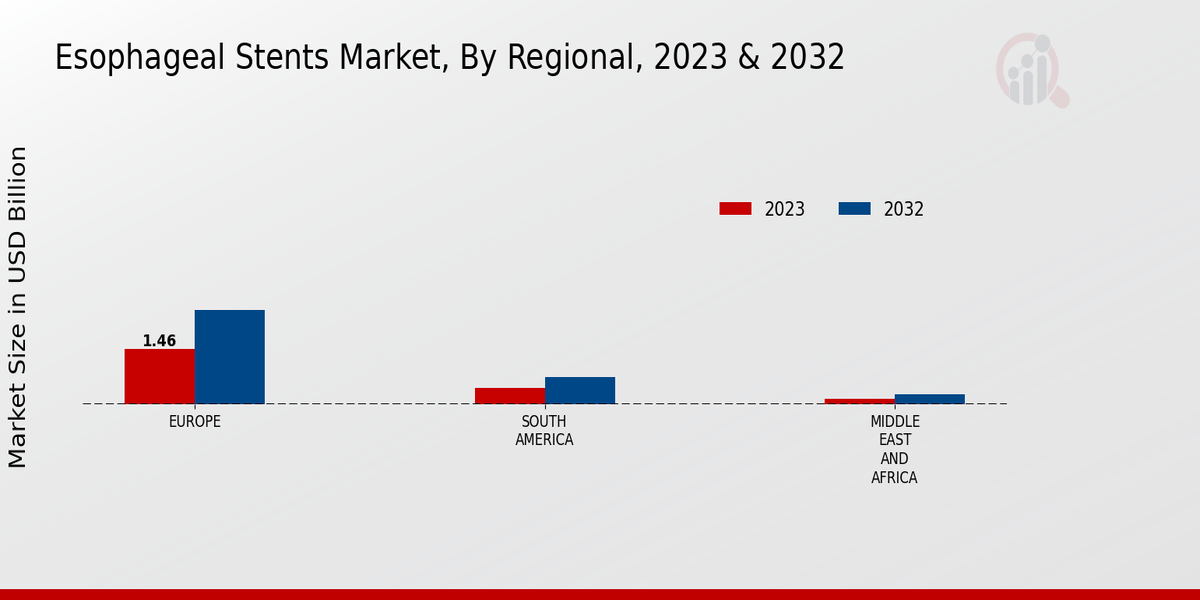 Esophageal Stents Market, By Regional, 2023 & 2032

Market Size in USD Billion

2023
2032

1.46

EUROPE

SOUTH AMERICA

MIDDLE EAST AND AFRICA