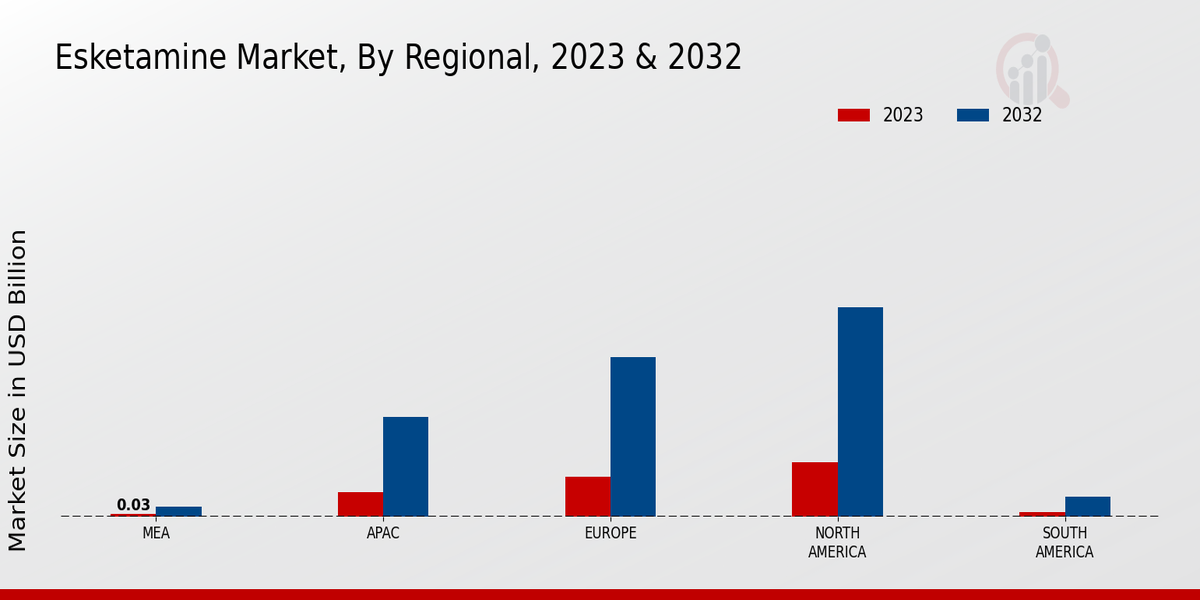 Esketamine Market, By Regional, 2023 & 2032

2023
2032

Market Size in USD Billion

0.03

MEA
APAC
EUROPE
NORTH AMERICA
SOUTH AMERICA