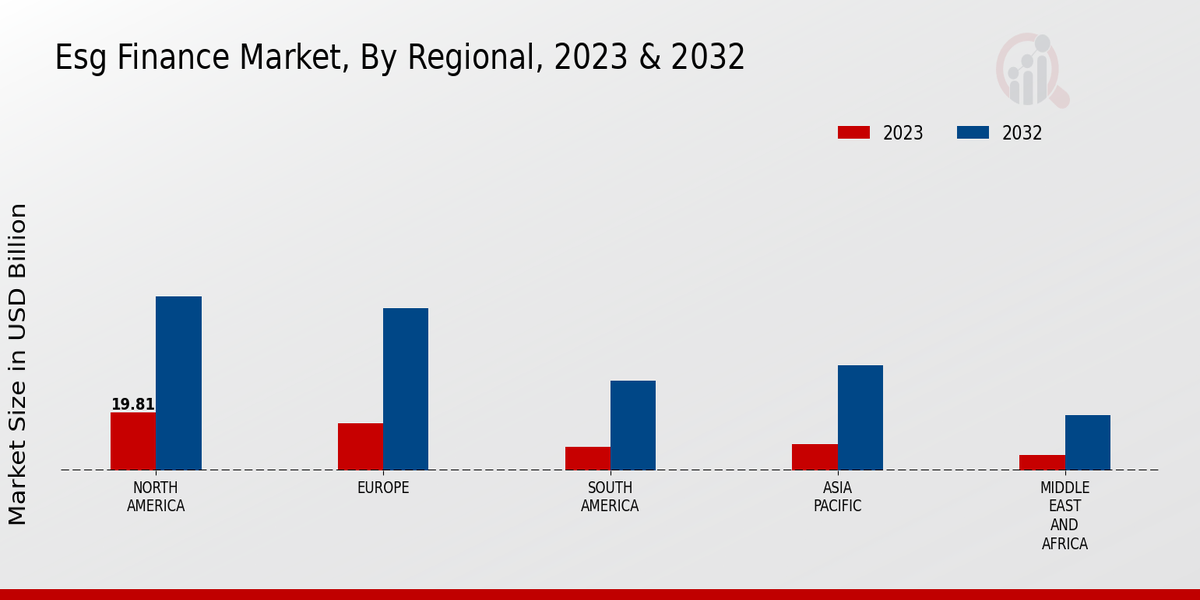 Esg Finance Market, By Regional, 2023 & 2032

2023 2032

Market Size in USD Billion

19.81

NORTH AMERICA

EUROPE

SOUTH AMERICA

ASIA PACIFIC

MIDDLE EAST AND AFRICA