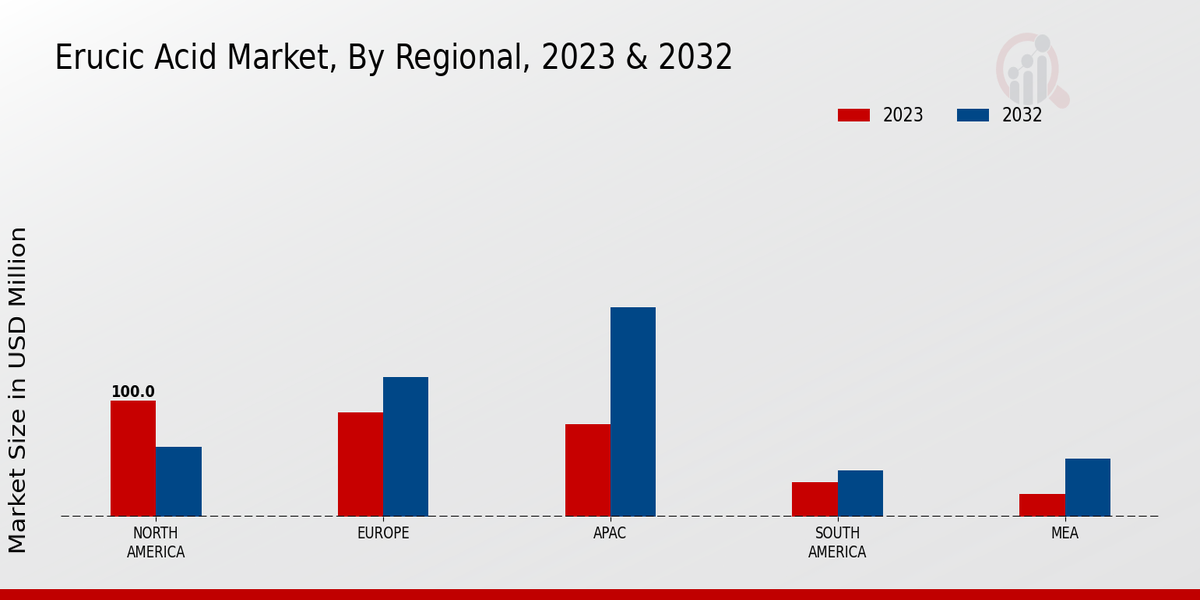 Erucic Acid Market, By Regional, 2023 & 2032

2023
2032

Market Size in USD Million

100.0

NORTH AMERICA
EUROPE
APAC
SOUTH AMERICA
MEA