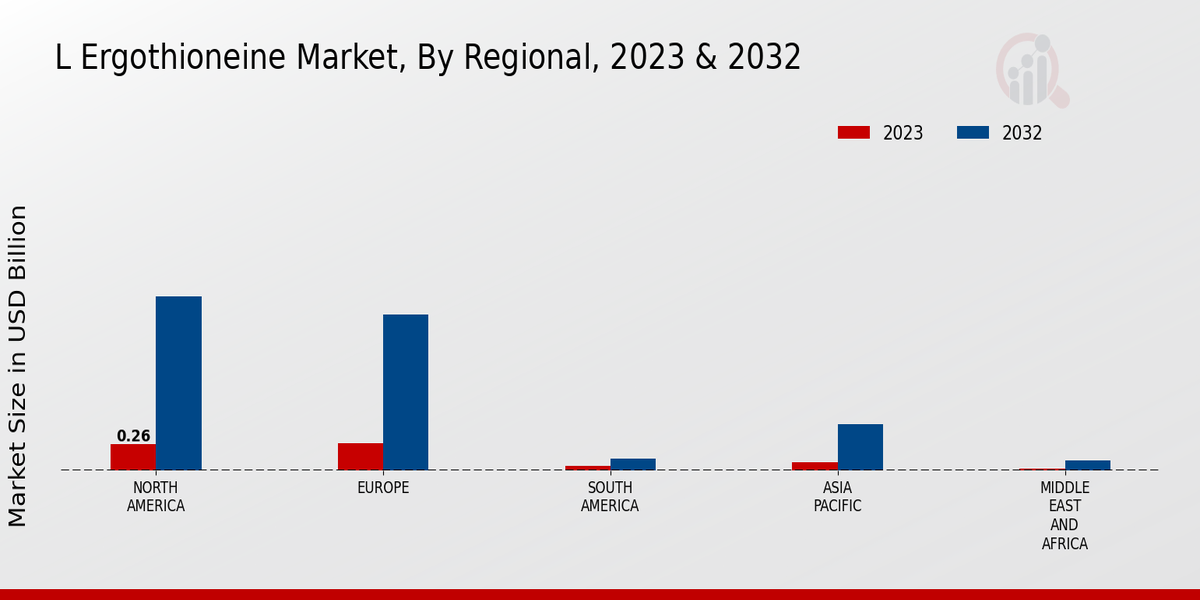 L Ergothioneine Market, By Regional, 2023 & 2032

2023
2032

Market Size in USD Billion

0.26

NORTH AMERICA
EUROPE
SOUTH AMERICA
ASIA PACIFIC
MIDDLE EAST AND AFRICA