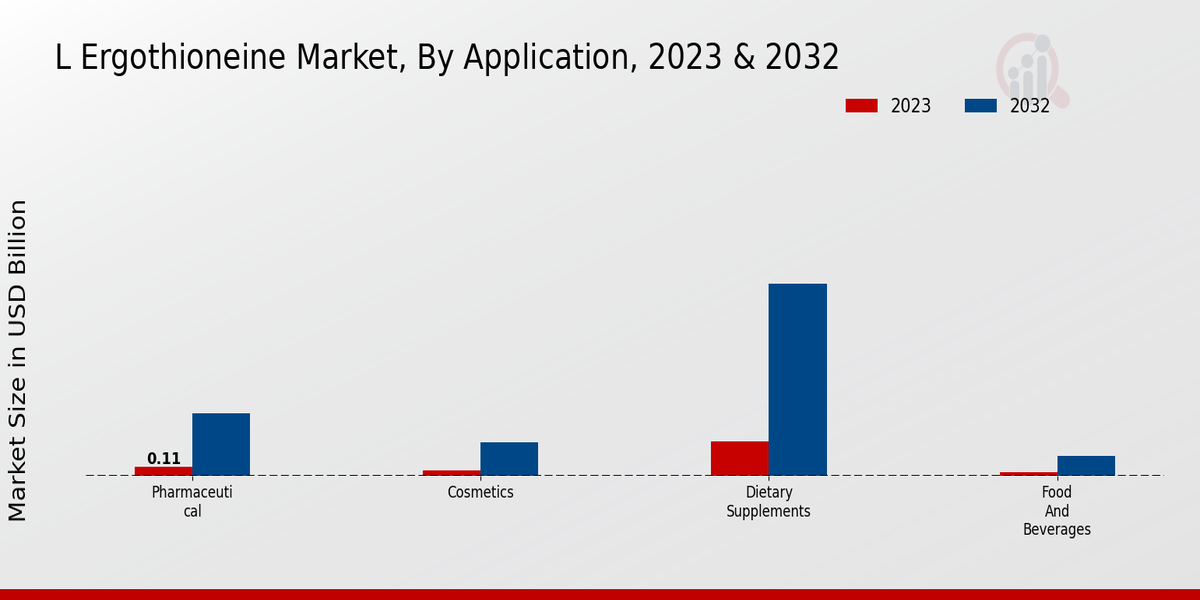 L Ergothioneine Market, By Application, 2023 & 2032

2023 2032

Market Size in USD Billion

0.11

Pharmaceuti cal

Cosmetics

Dietary Supplements

Food And Beverages