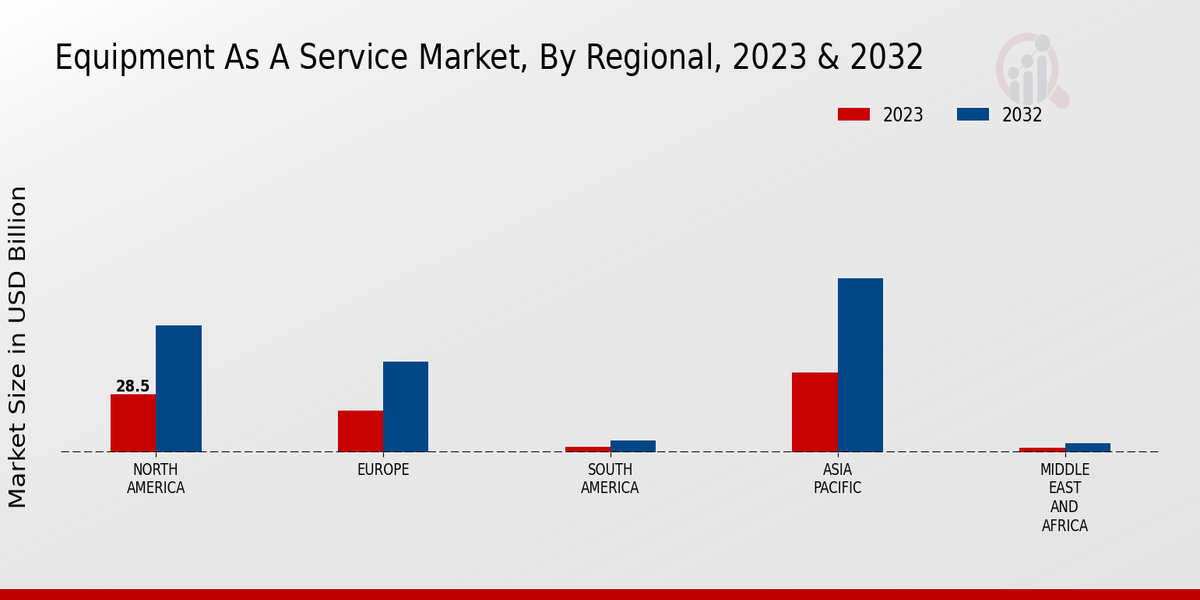 Equipment As A Service Market, By Regional, 2023 & 2032

2023
2032

Market Size in USD Billion

28.5

NORTH AMERICA
EUROPE
SOUTH AMERICA
ASIA PACIFIC
MIDDLE EAST AND AFRICA