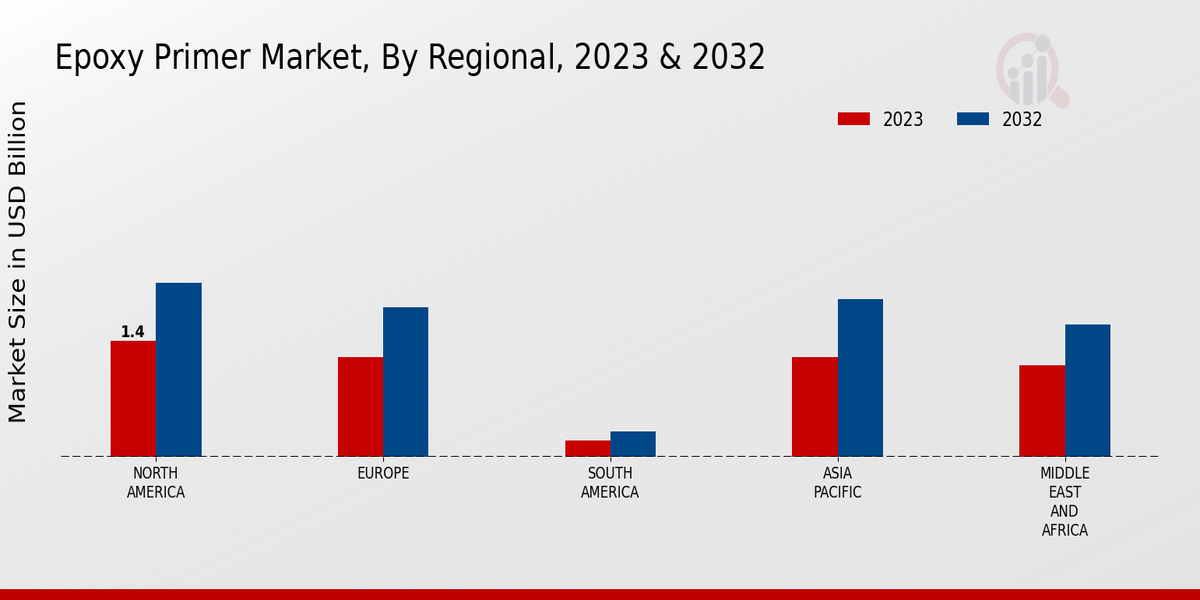 Epoxy Primer Market, By Regional, 2023 & 2032

2023
2032

Market Size in USD Billion

1.4

NORTH AMERICA
EUROPE
SOUTH AMERICA
ASIA PACIFIC
MIDDLE EAST AND AFRICA