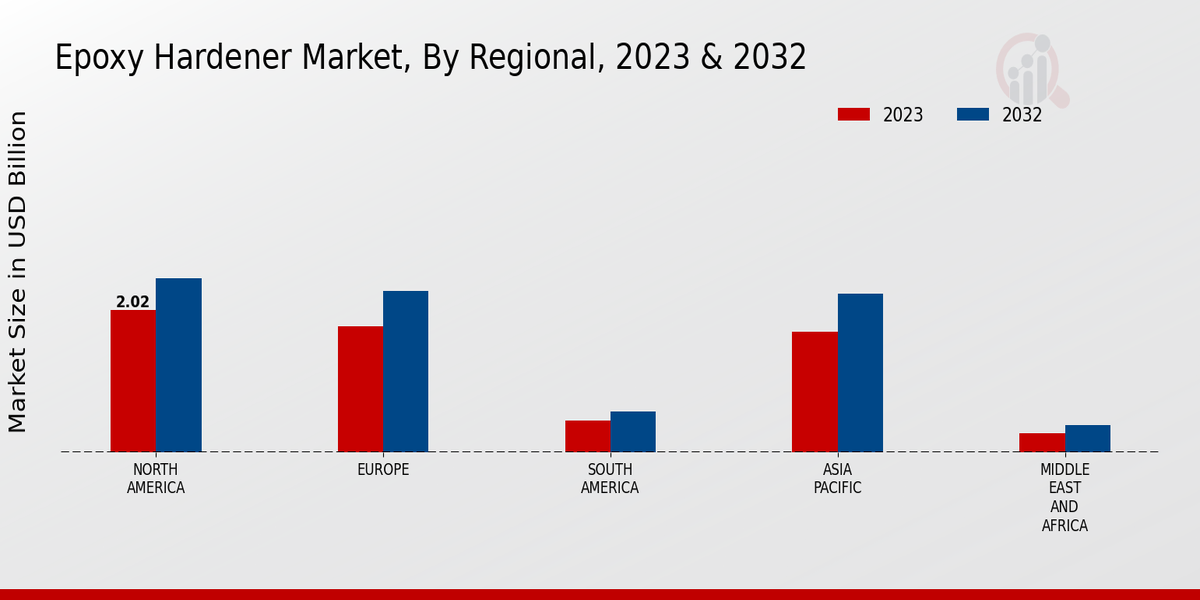 Epoxy Hardener Market, By Regional, 2023 & 2032

2023
2032

Market Size in USD Billion

2.02

NORTH AMERICA
EUROPE
SOUTH AMERICA
ASIA PACIFIC
MIDDLE EAST AND AFRICA