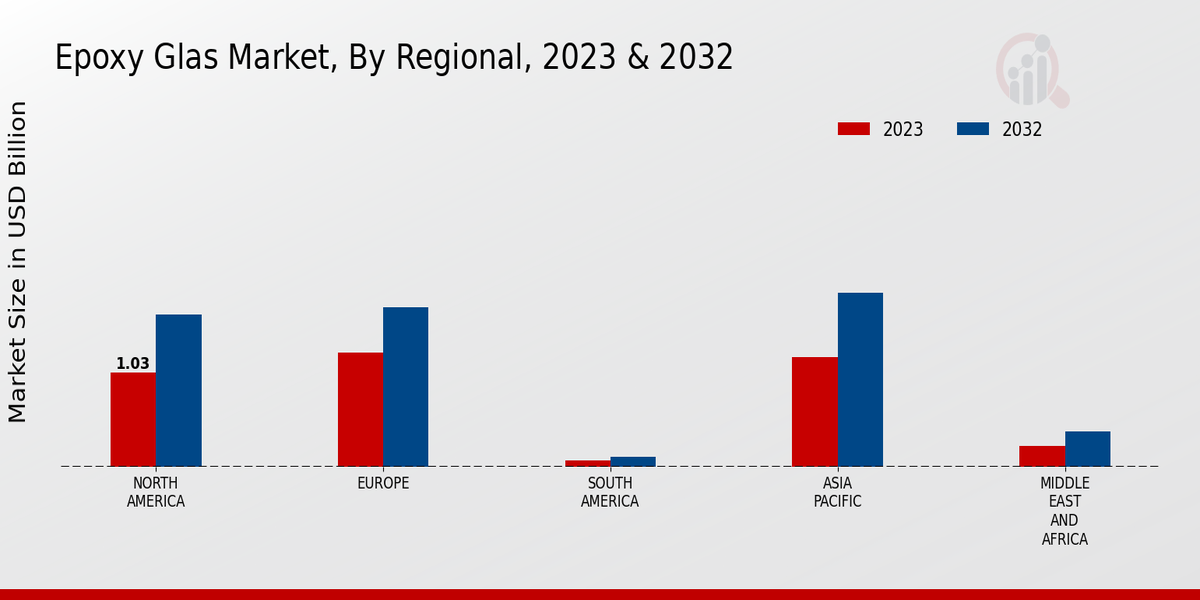 Epoxy Glas Market, By Regional, 2023 & 2032

2023
2032

Market Size in USD Billion

1.03

NORTH AMERICA
EUROPE
SOUTH AMERICA
ASIA PACIFIC
MIDDLE EAST AND AFRICA